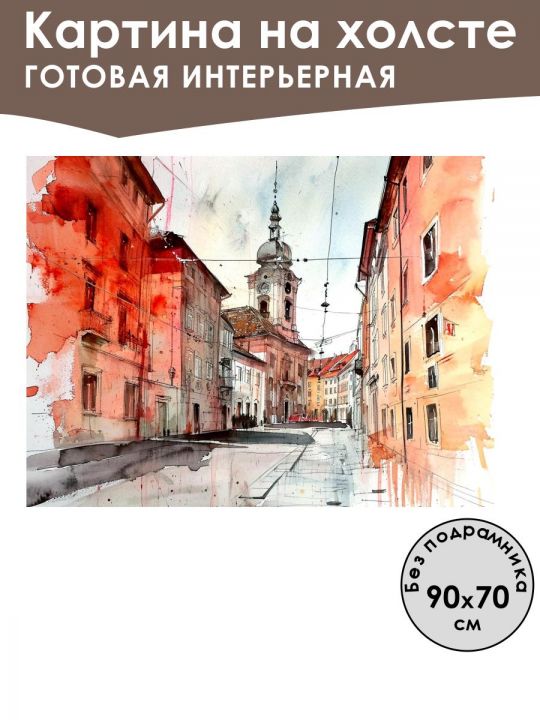 Картина на холсте
ГОТОВАЯ ИНТЕРЬЕРНАЯ

Без подрамника
90x70
см