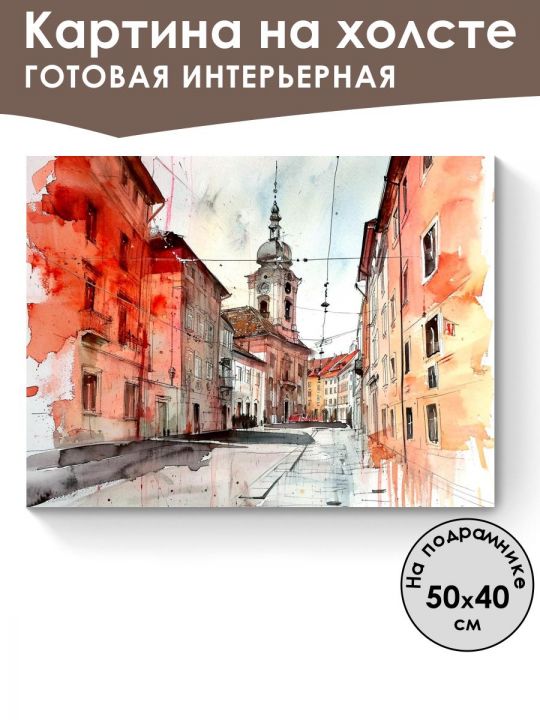 Картина на холсте
ГОТОВАЯ ИНТЕРЬЕРНАЯ

На подрамнике
50x40
см