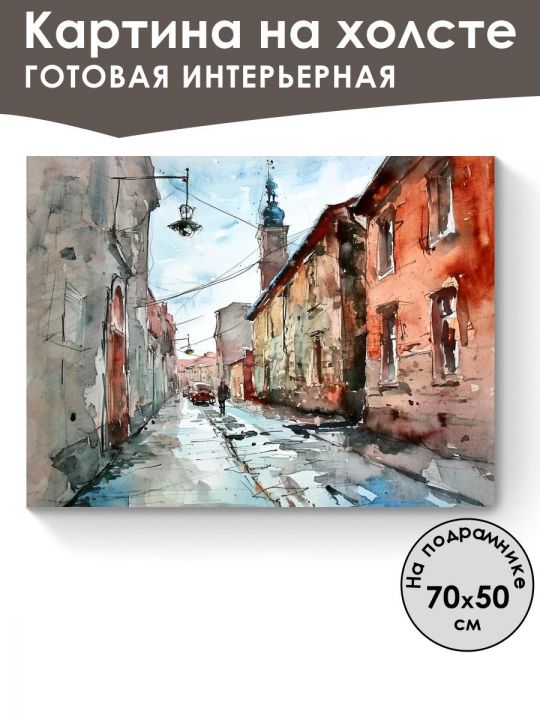 Картина на холсте
ГОТОВАЯ ИНТЕРЬЕРНАЯ

На подрамнике
70x50
см