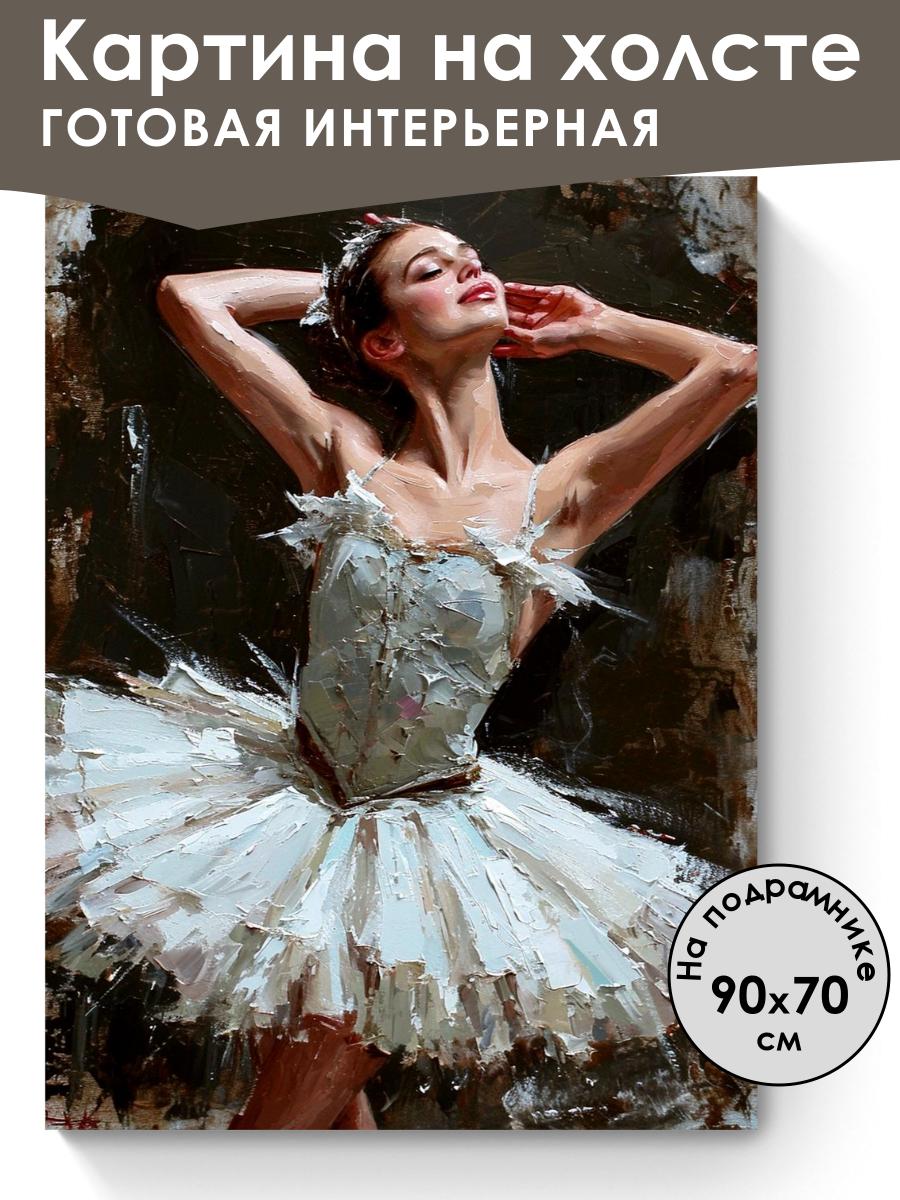 Картина на холсте
ГОТОВАЯ ИНТЕРЬЕРНАЯ

На подрамнике
90x70
см