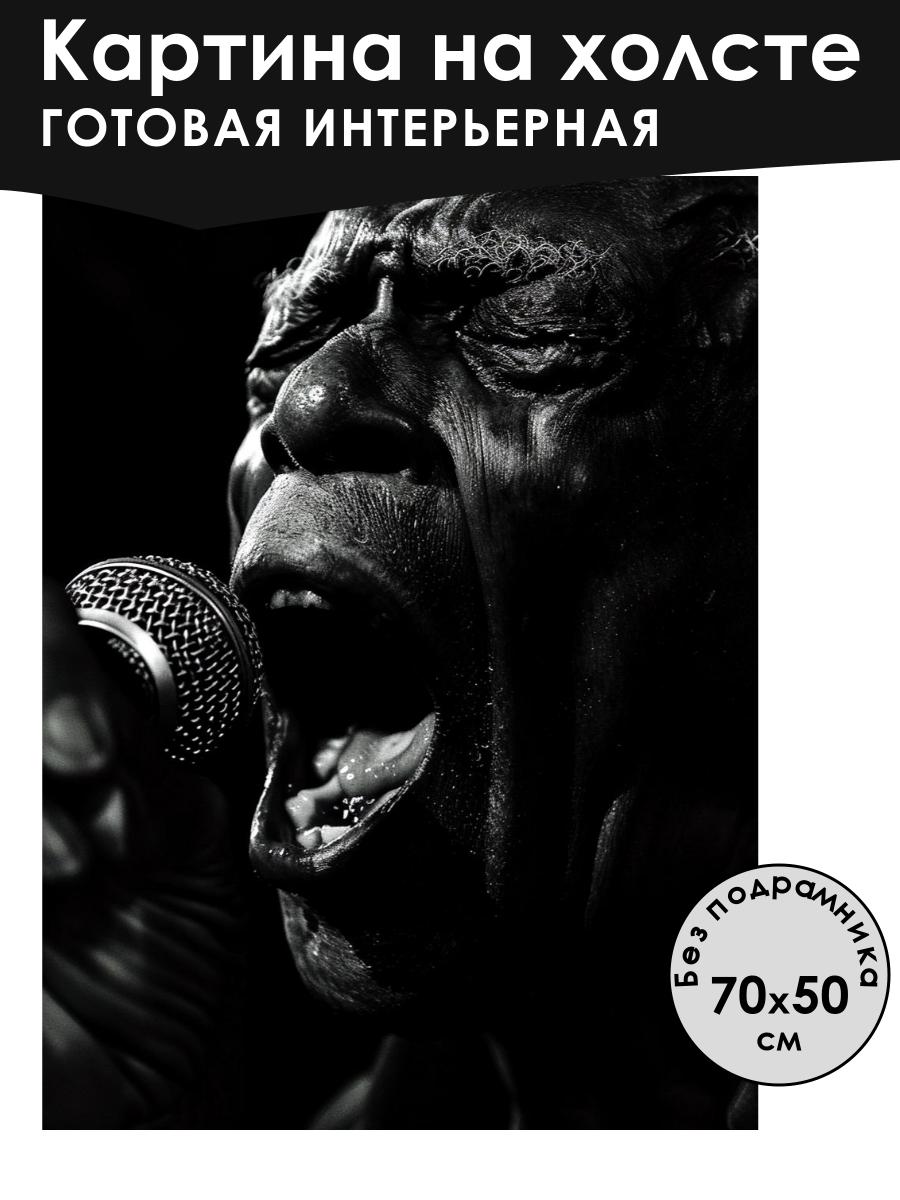 Картина на холсте
ГОТОВАЯ ИНТЕРЬЕРНАЯ

Без подрамника
70x50
см