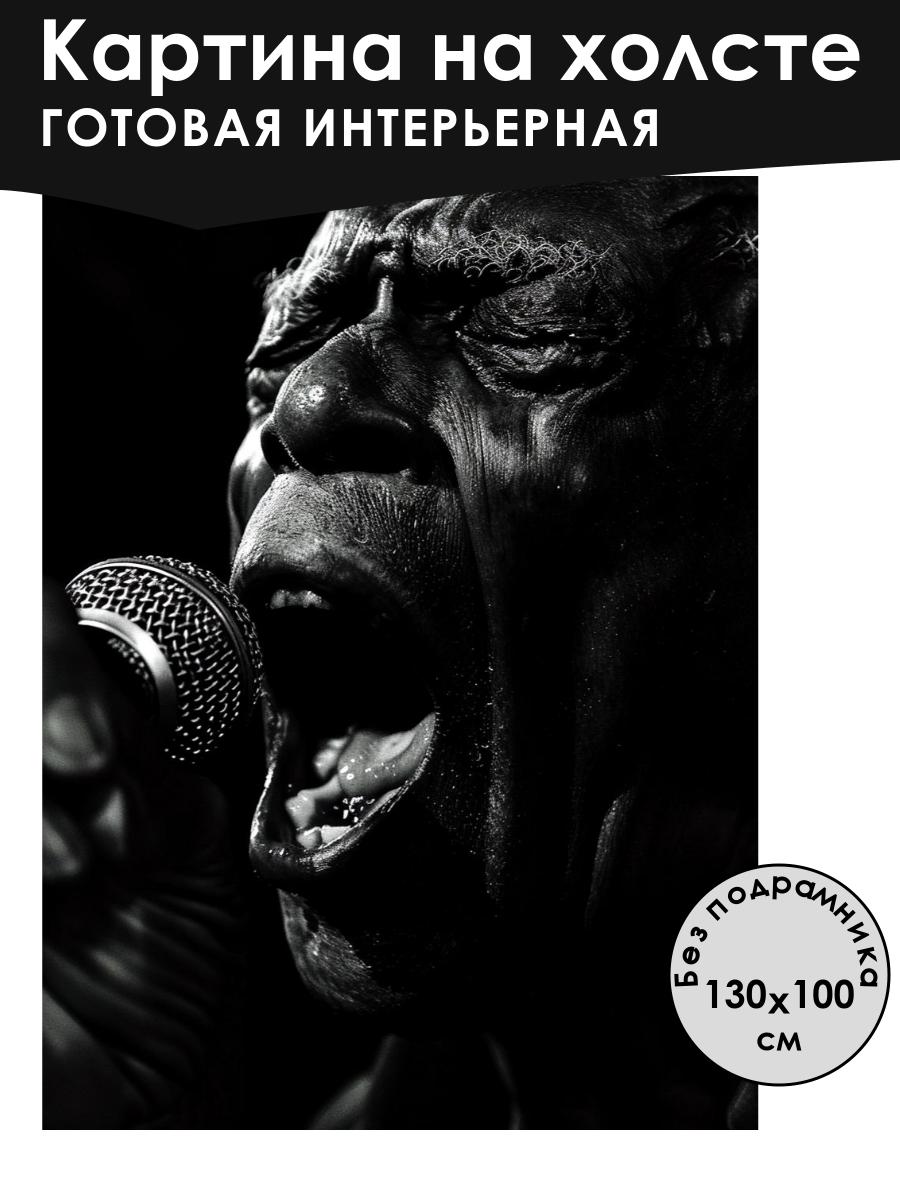 Картина на холсте
ГОТОВАЯ ИНТЕРЬЕРНАЯ

Без подрамника
130x100
см