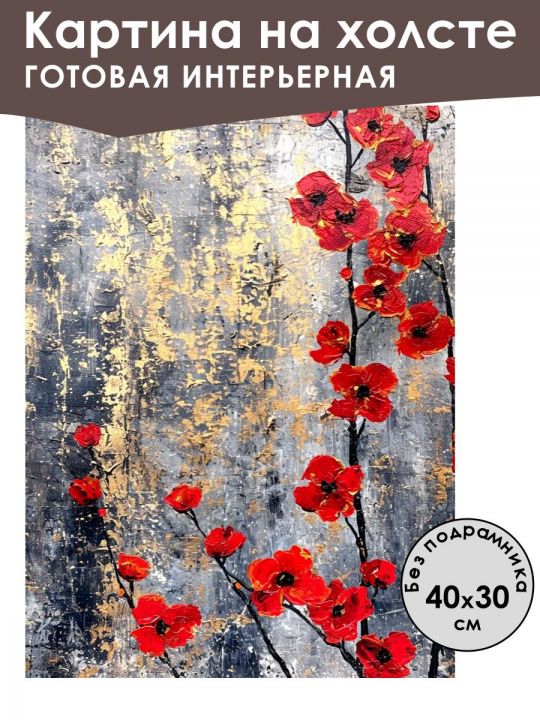 Картина на холсте
ГОТОВАЯ ИНТЕРЬЕРНАЯ

Без подрамника
40x30
см