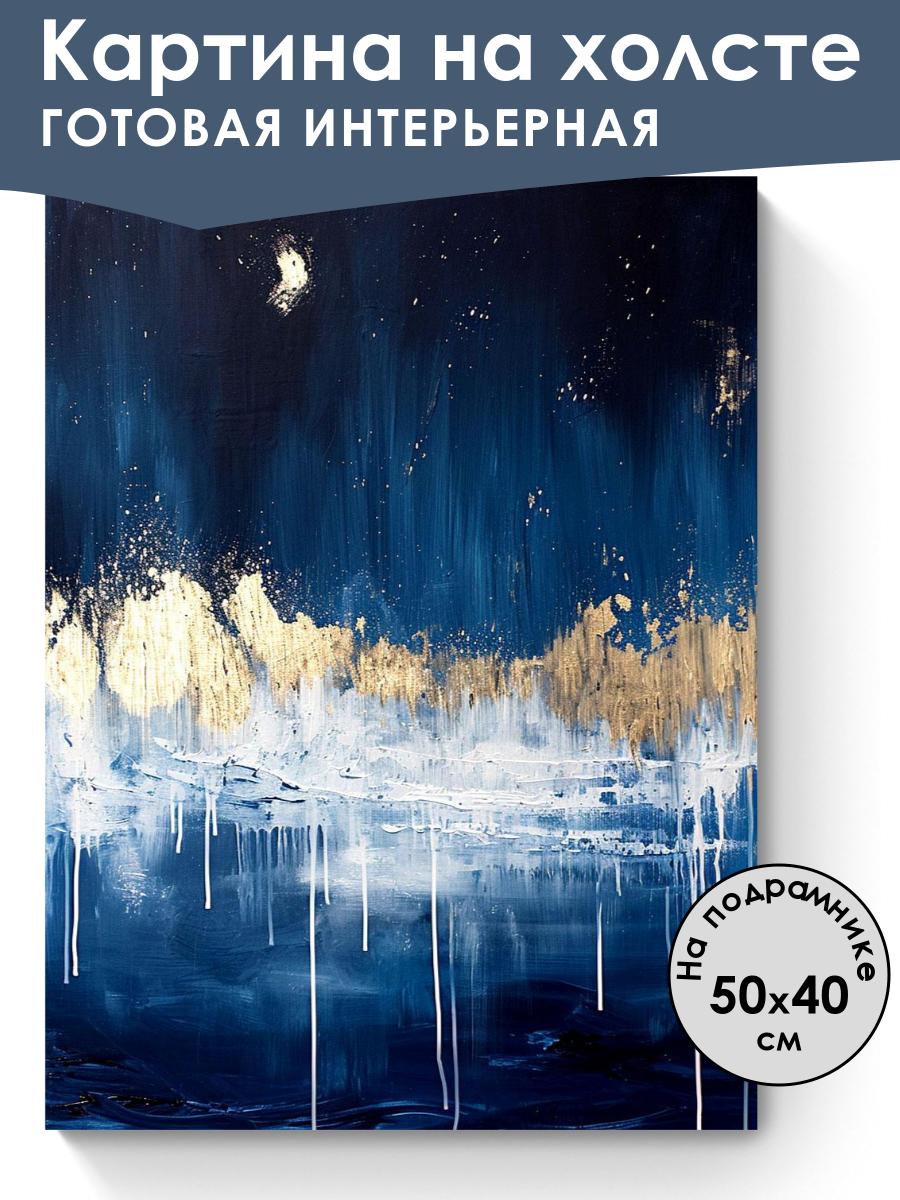 Картина на холсте
ГОТОВАЯ ИНТЕРЬЕРНАЯ

На подрамнике
50x40
см