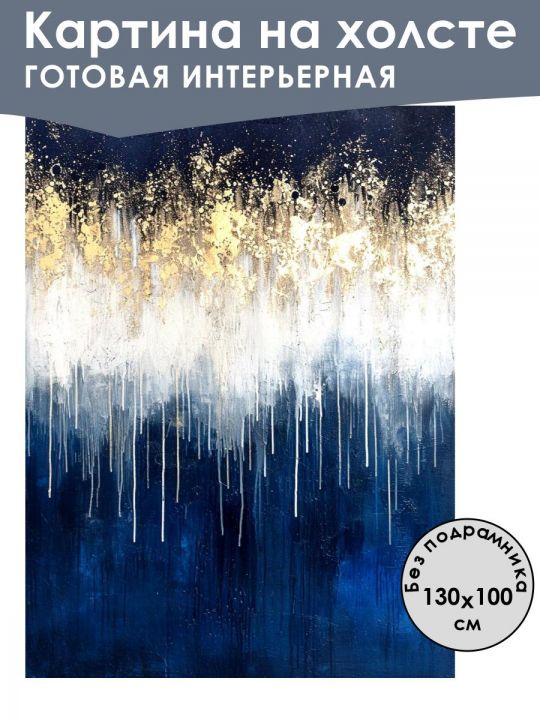 Картина на холсте
ГОТОВАЯ ИНТЕРЬЕРНАЯ

Без подрамника
130х100
см