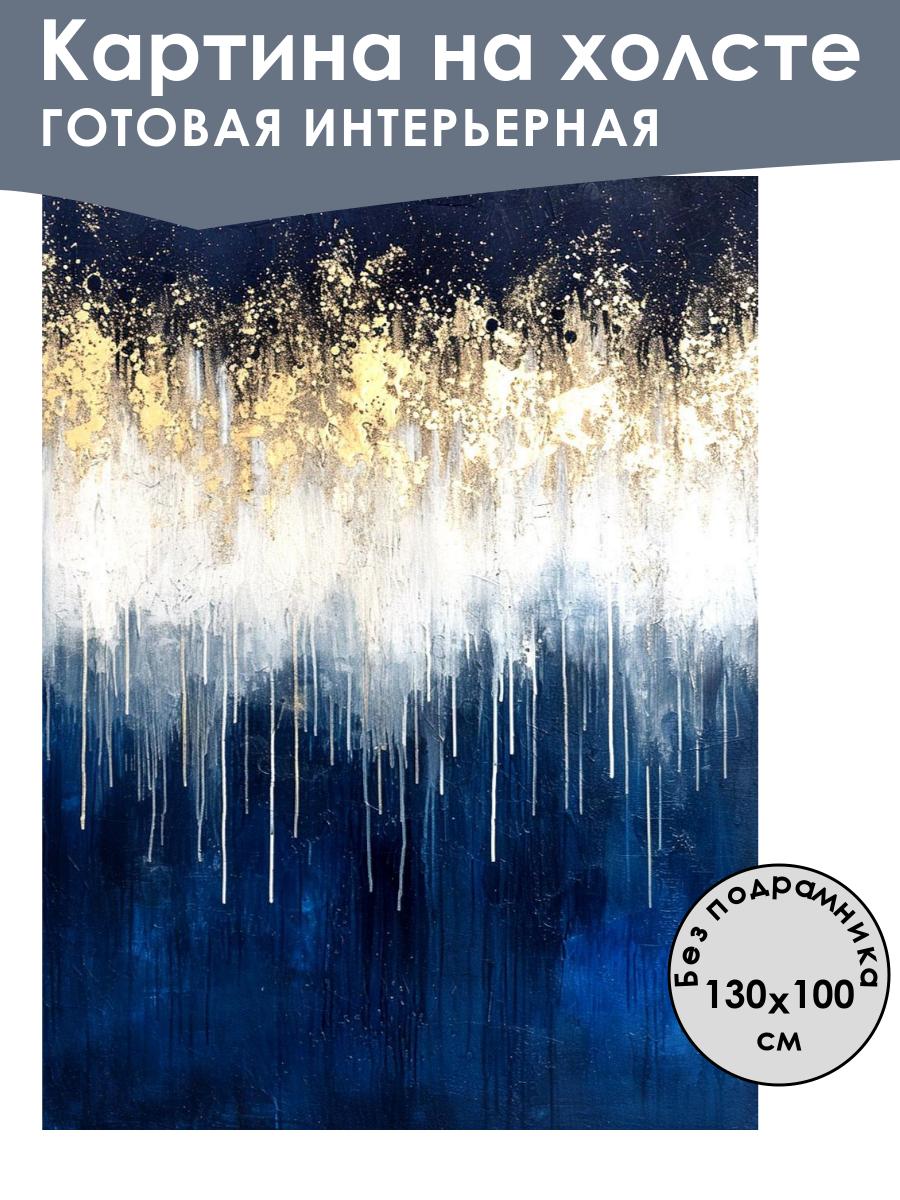 Картина на холсте
ГОТОВАЯ ИНТЕРЬЕРНАЯ

Без подрамника
130x100
см