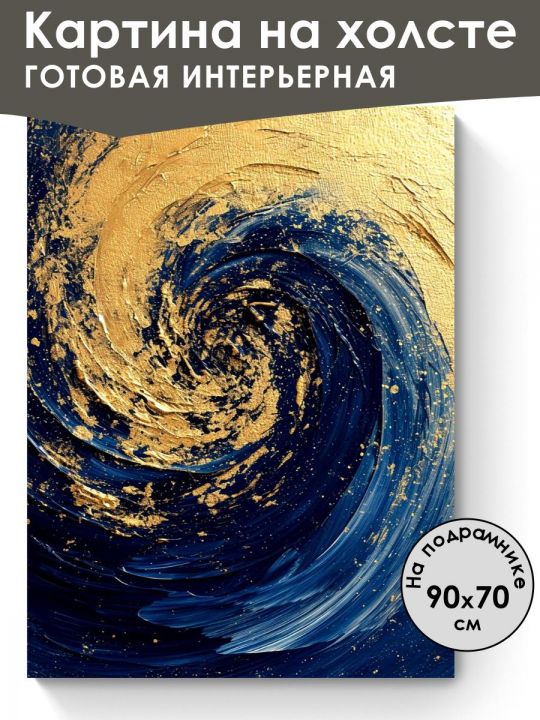 Картина на холсте
ГОТОВАЯ ИНТЕРЬЕРНАЯ

На подрамнике
90x70
см