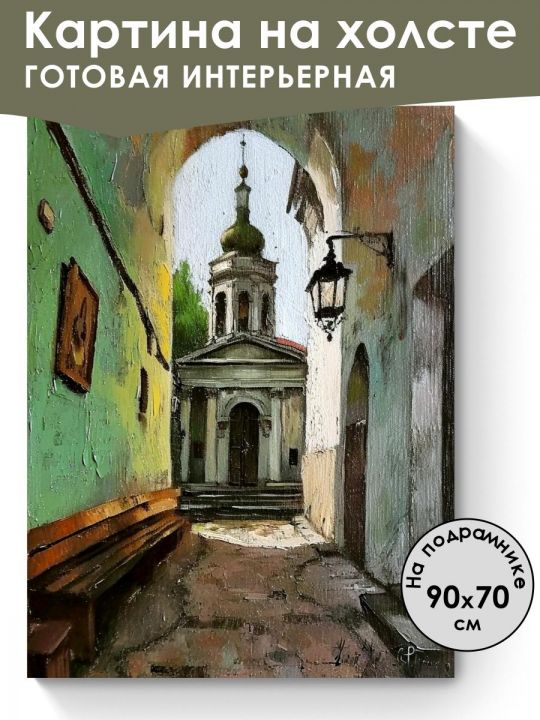 Картина на холсте
ГОТОВАЯ ИНТЕРЬЕРНАЯ

На подрамнике
90x70
см