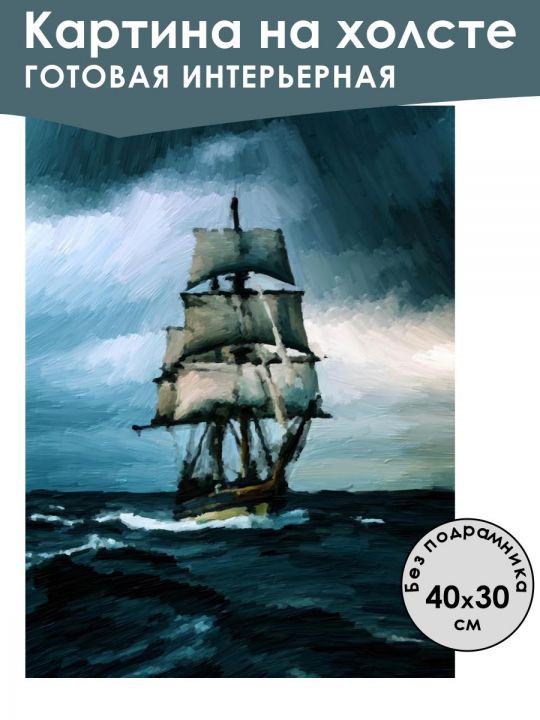 Картина на холсте
ГОТОВАЯ ИНТЕРЬЕРНАЯ

Без подрамника
40x30
см