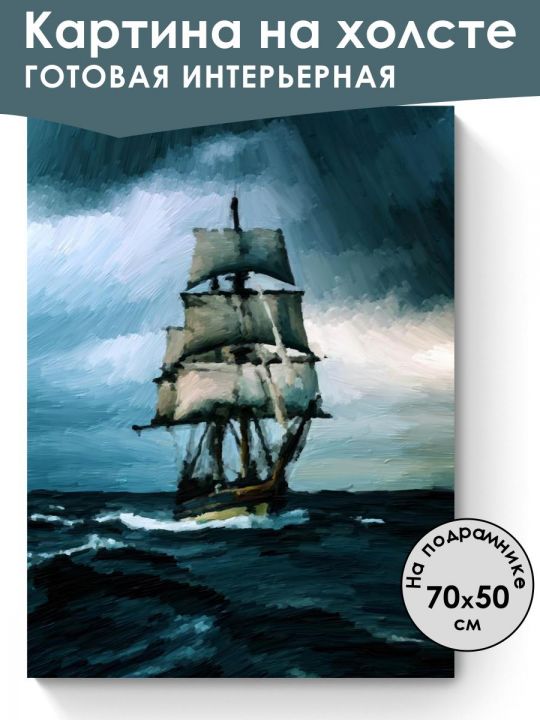 Картина на холсте
ГОТОВАЯ ИНТЕРЬЕРНАЯ

На подрамнике
70x50
см