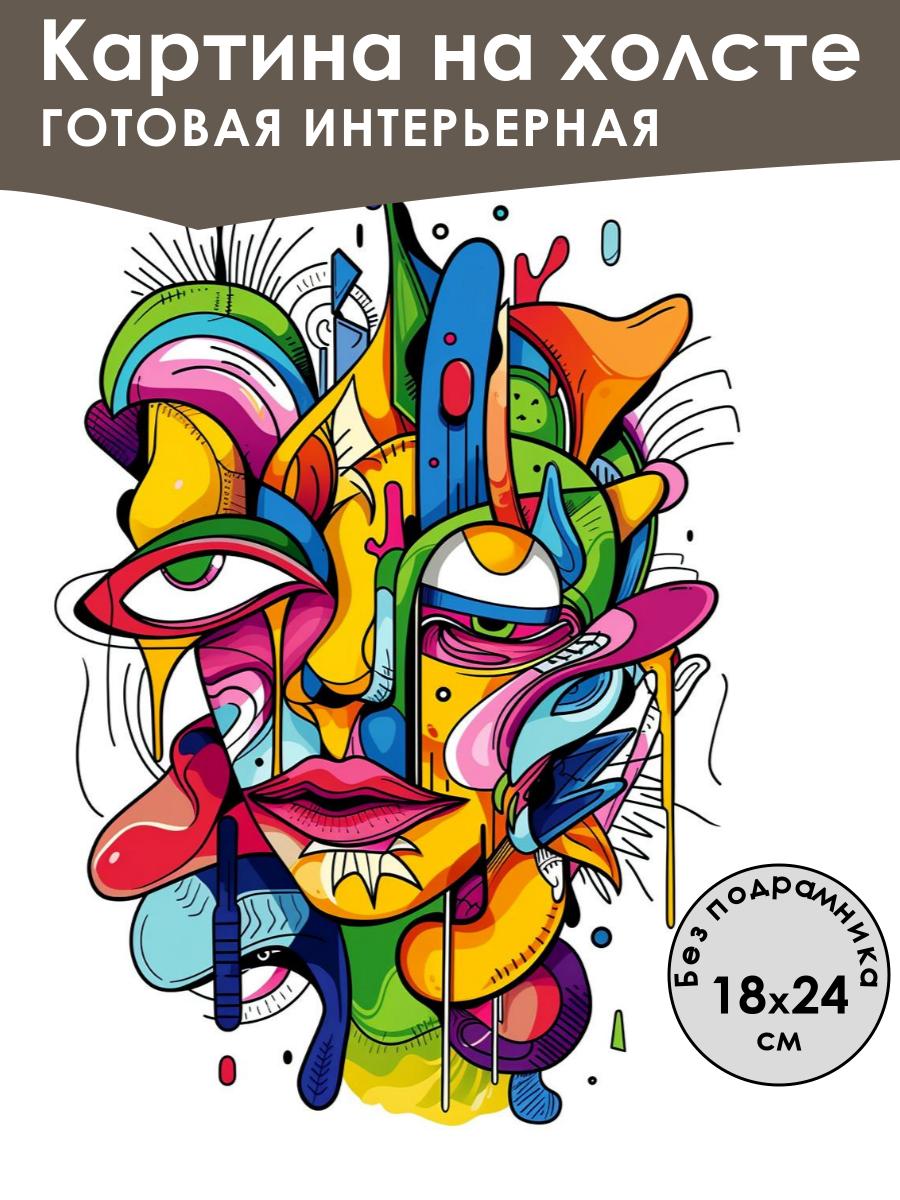 Картина на холсте
ГОТОВАЯ ИНТЕРЬЕРНАЯ

Без подрамника
18x24
см