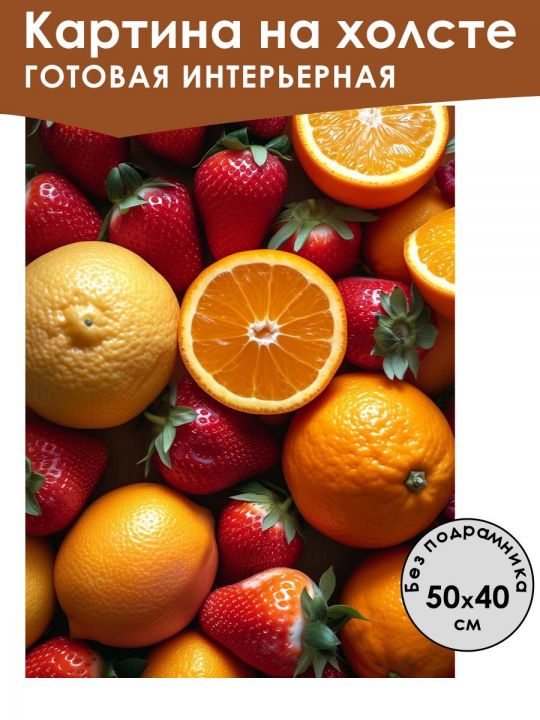 Картина на холсте
ГОТОВАЯ ИНТЕРЬЕРНАЯ

Без подрамника
50x40
см