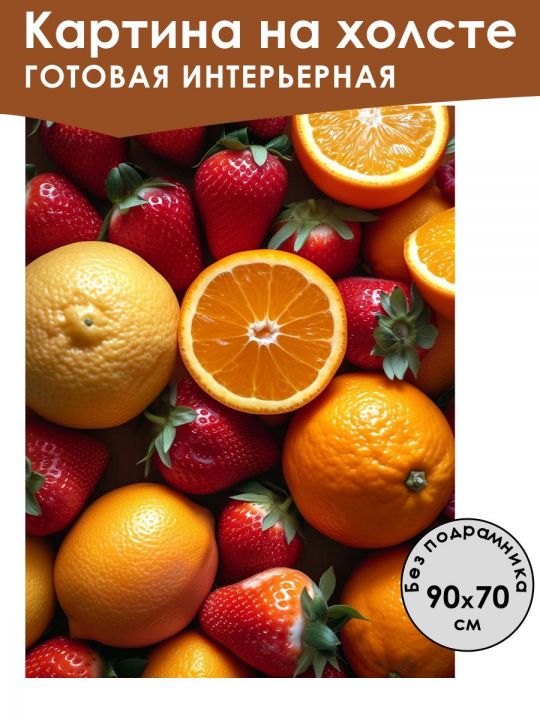 Картина на холсте
ГОТОВАЯ ИНТЕРЬЕРНАЯ

Без подрамника
90x70
см