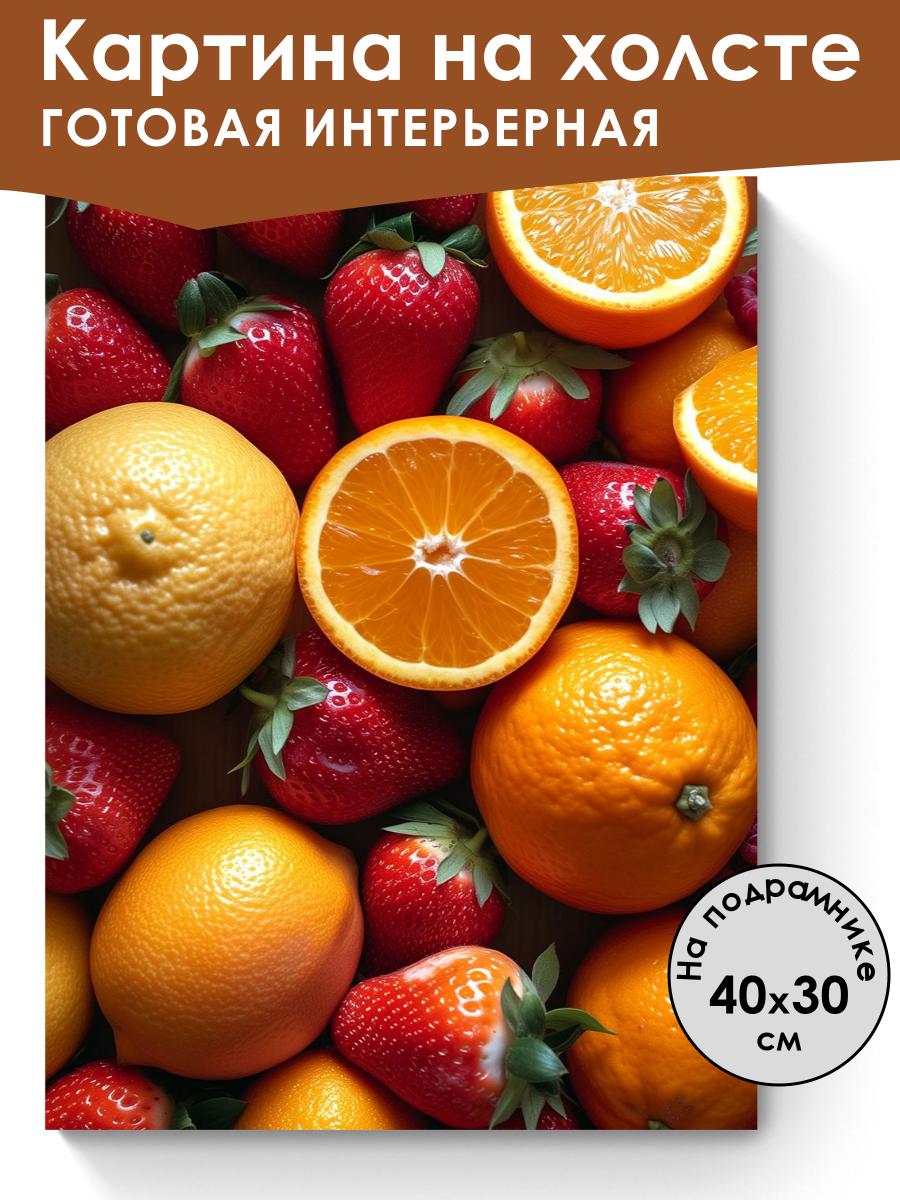 Картина на холсте
ГОТОВАЯ ИНТЕРЬЕРНАЯ

На подрамнике
40x30
см