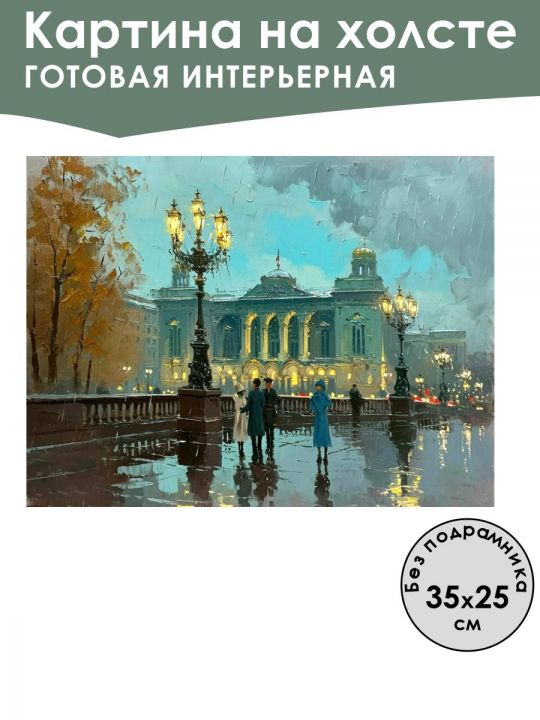 Картина на холсте
ГОТОВАЯ ИНТЕРЬЕРНАЯ

Без подрамника
35x25
см