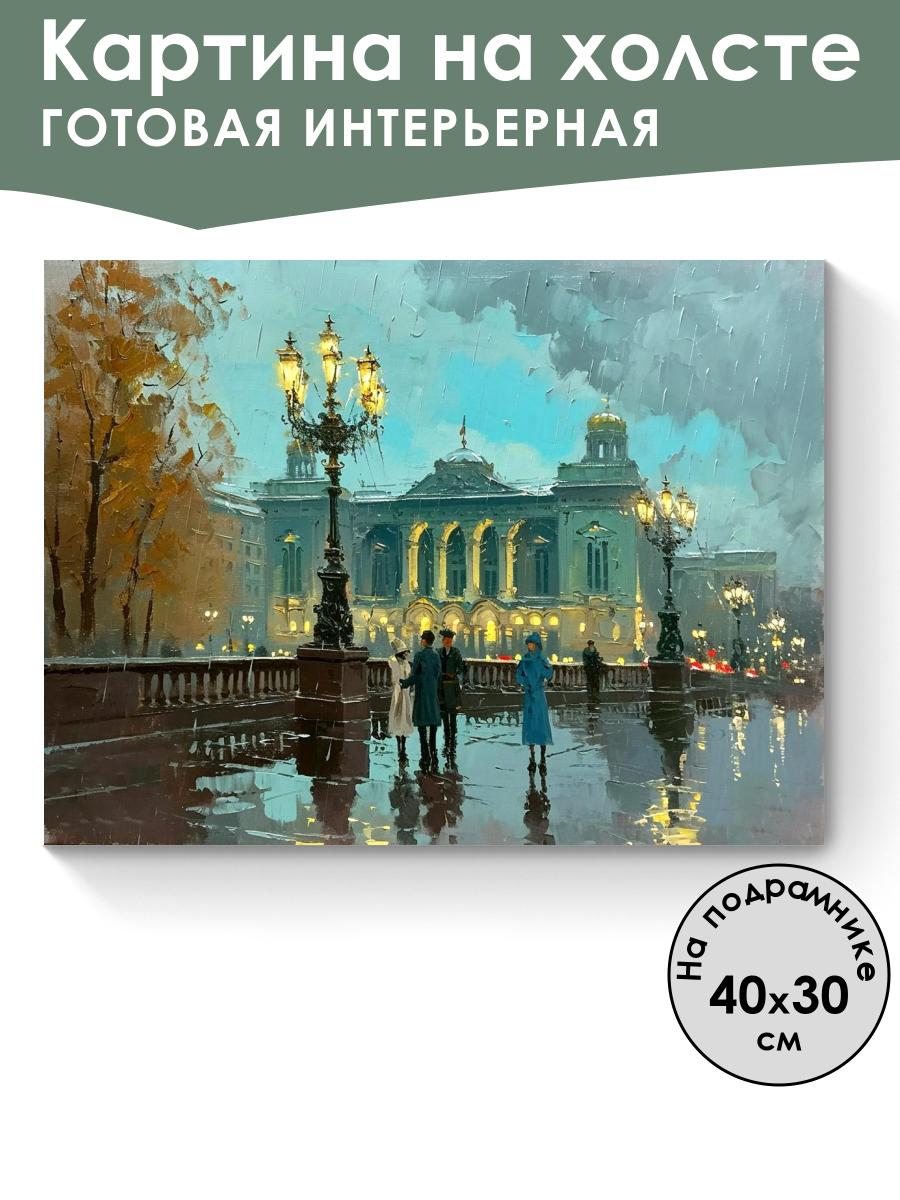 Картина на холсте
ГОТОВАЯ ИНТЕРЬЕРНАЯ

На подрамнике
40x30
см