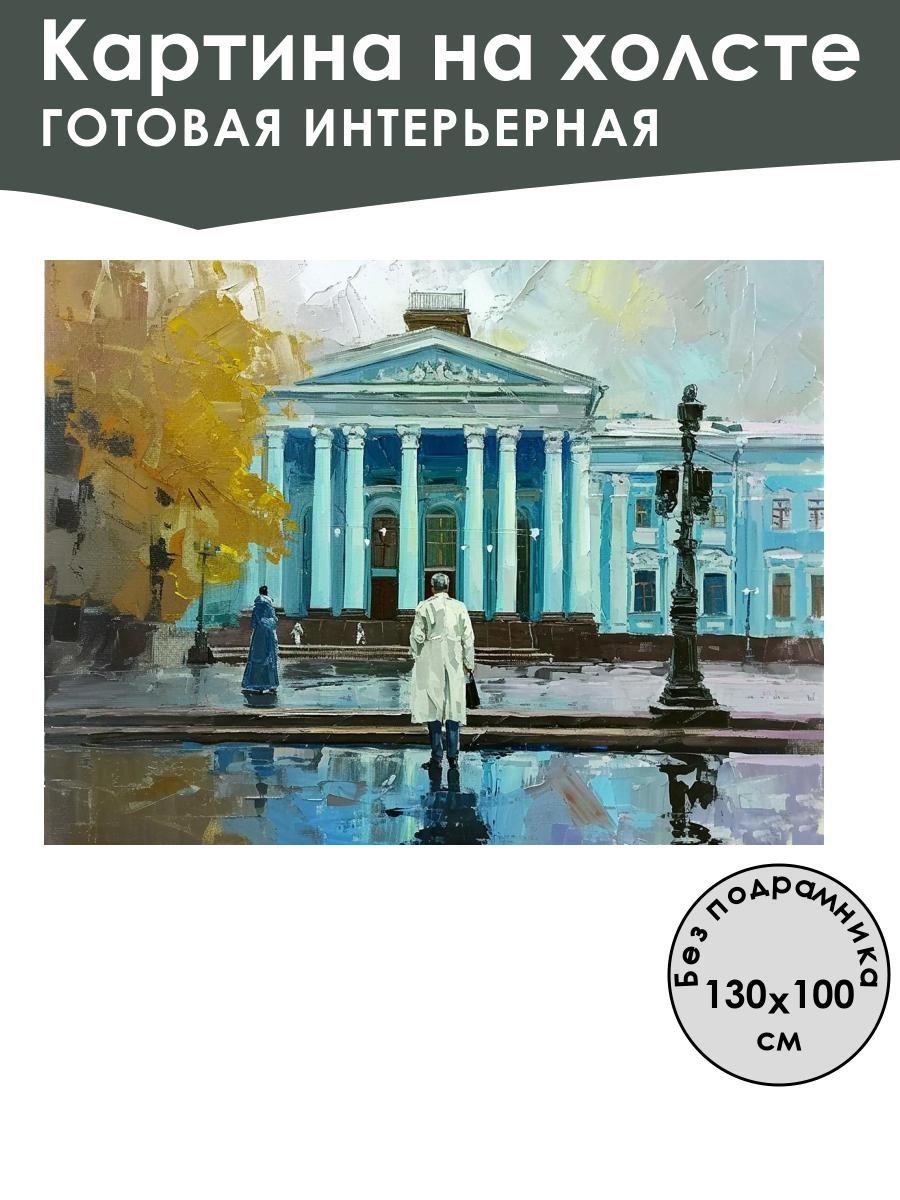 Картина на холсте
ГОТОВАЯ ИНТЕРЬЕРНАЯ

Без подрамника
130x100
см