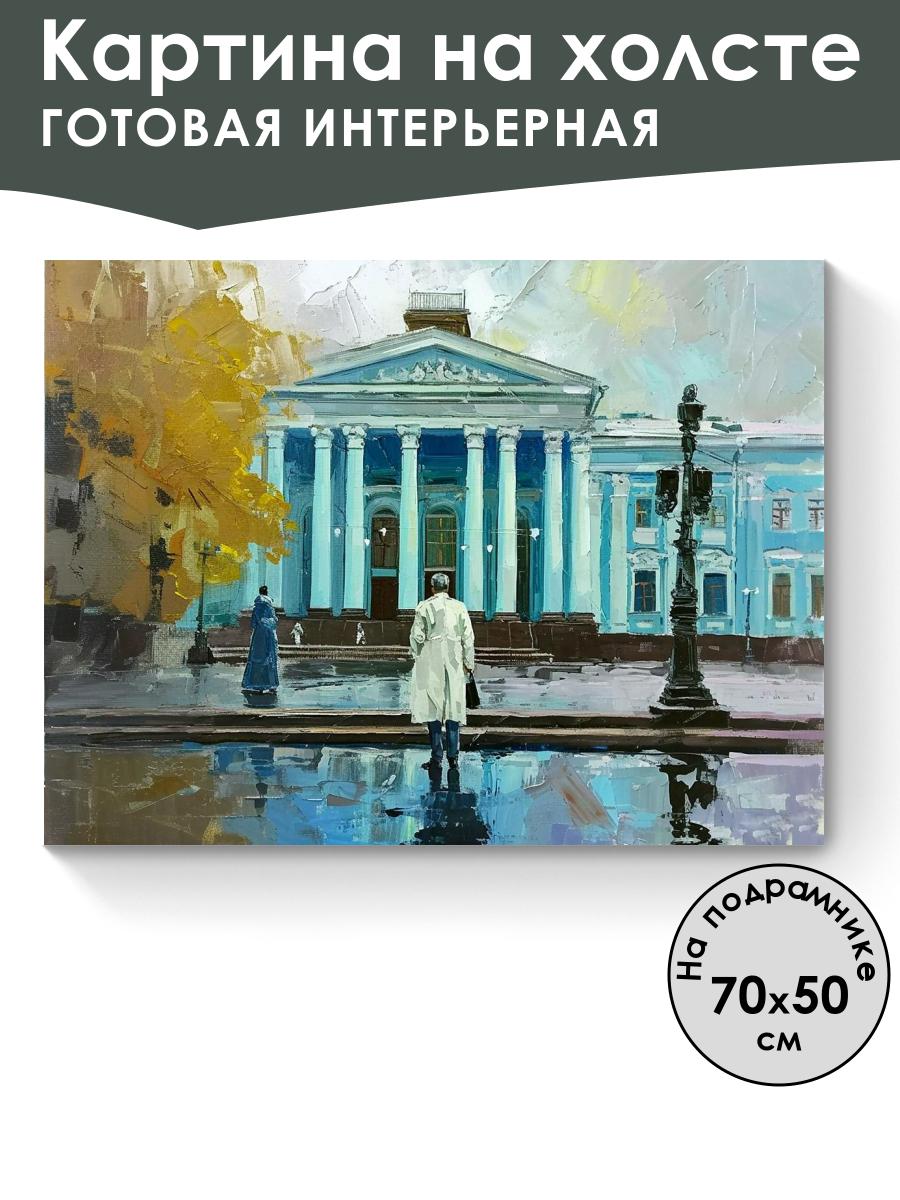 Картина на холсте
ГОТОВАЯ ИНТЕРЬЕРНАЯ

На подрамнике
70x50
см