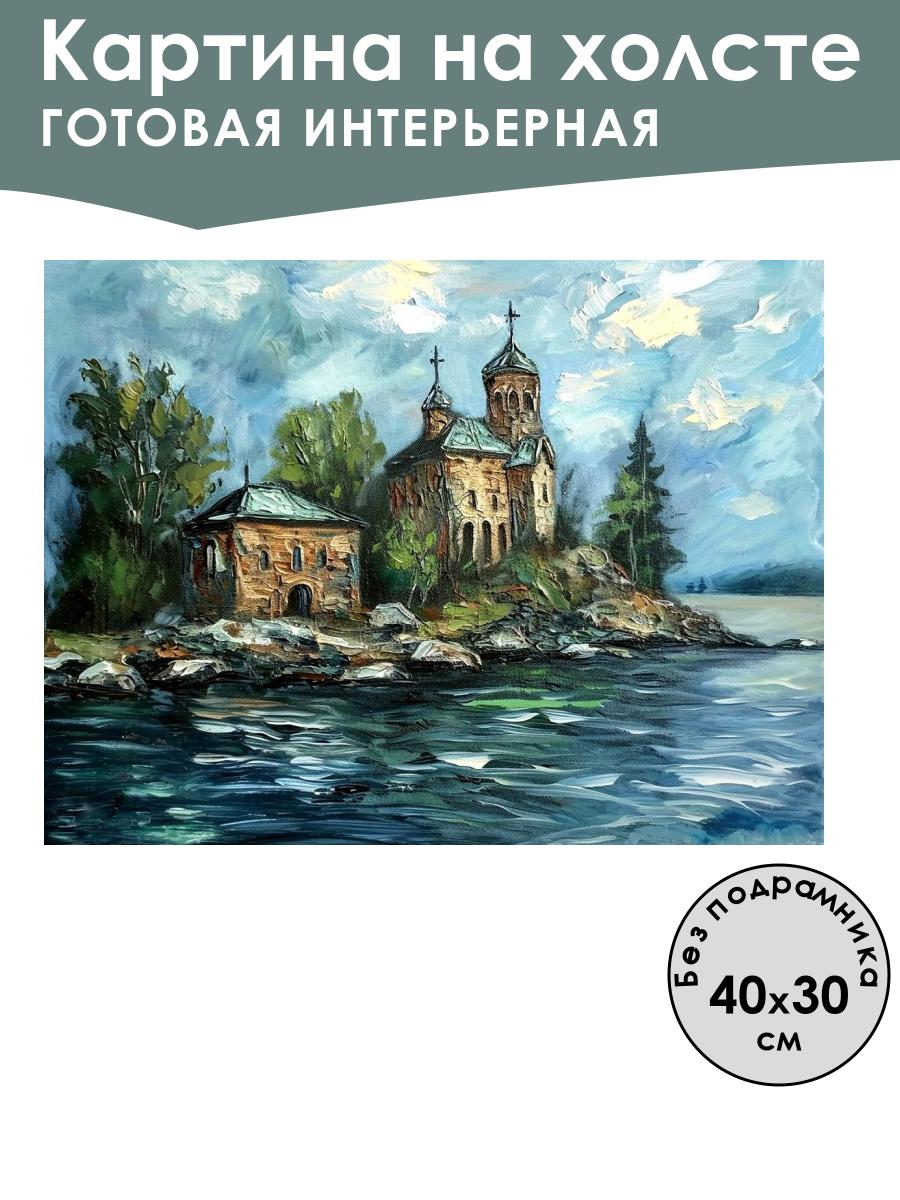 Картина на холсте
ГОТОВАЯ ИНТЕРЬЕРНАЯ

Без подрамника
40x30
см