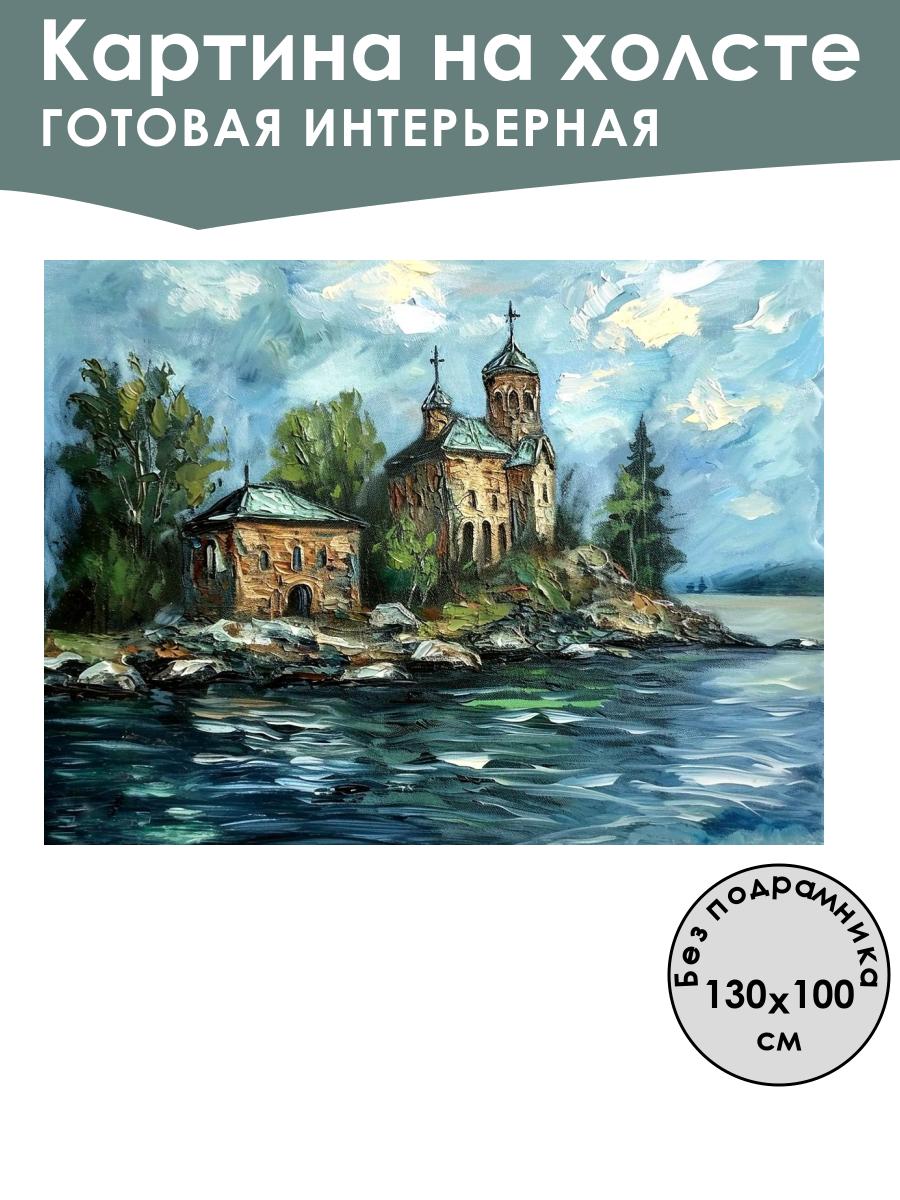 Картина на холсте
ГОТОВАЯ ИНТЕРЬЕРНАЯ

Без подрамника
130x100
см