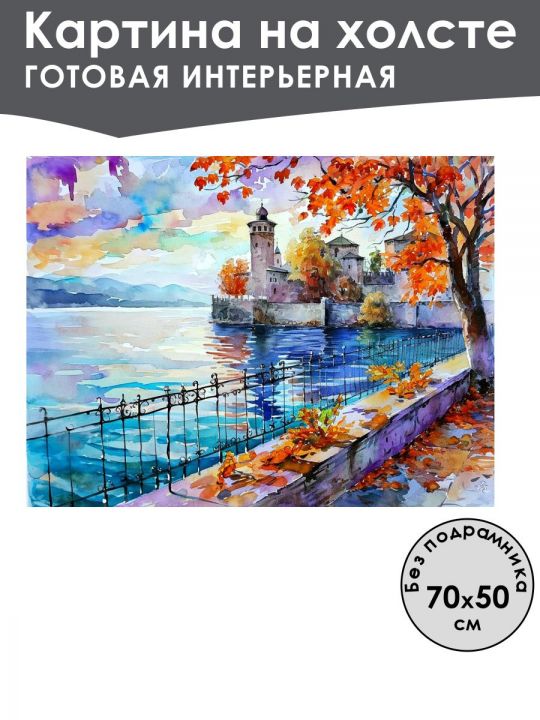 Картина на холсте
ГОТОВАЯ ИНТЕРЬЕРНАЯ

Без подрамника
70x50
см