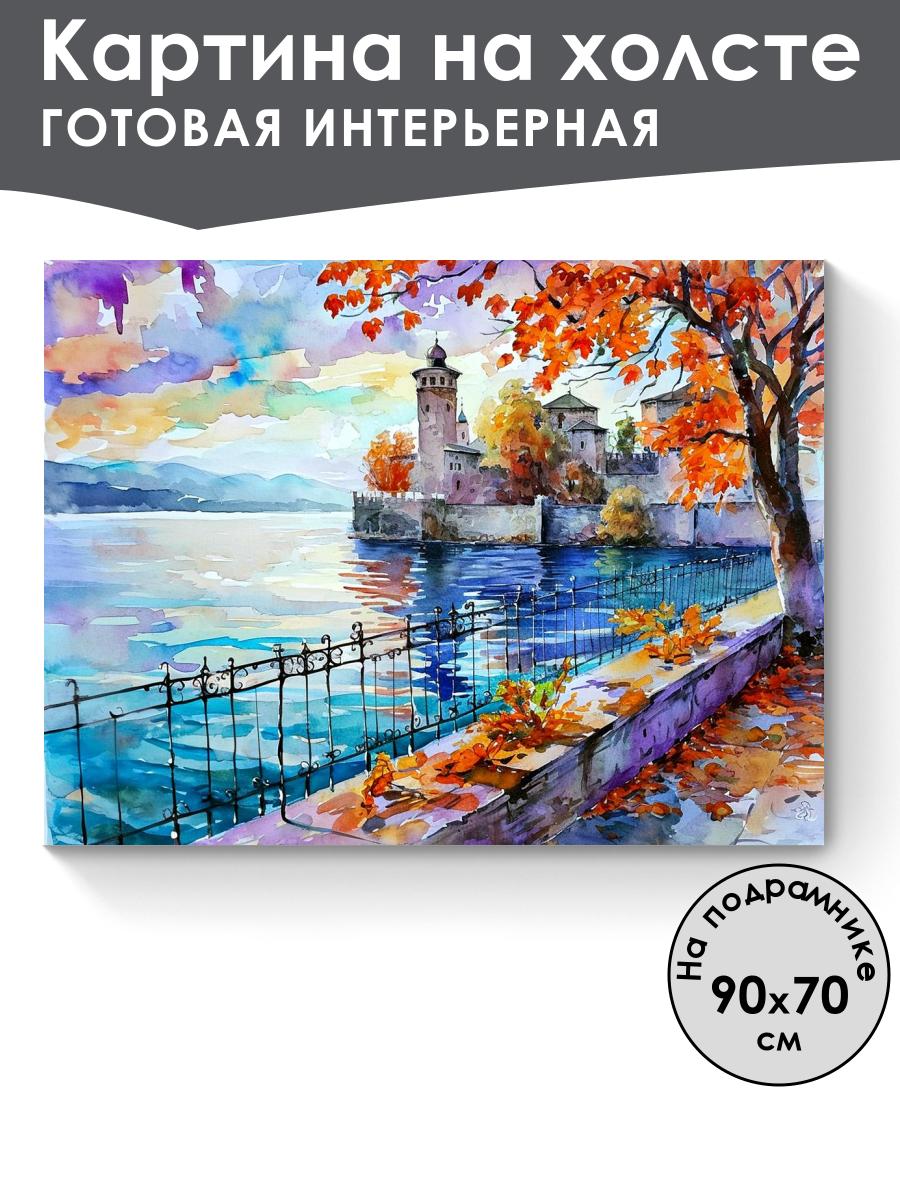 Картина на холсте
ГОТОВАЯ ИНТЕРЬЕРНАЯ

На подрамнике
90x70
см