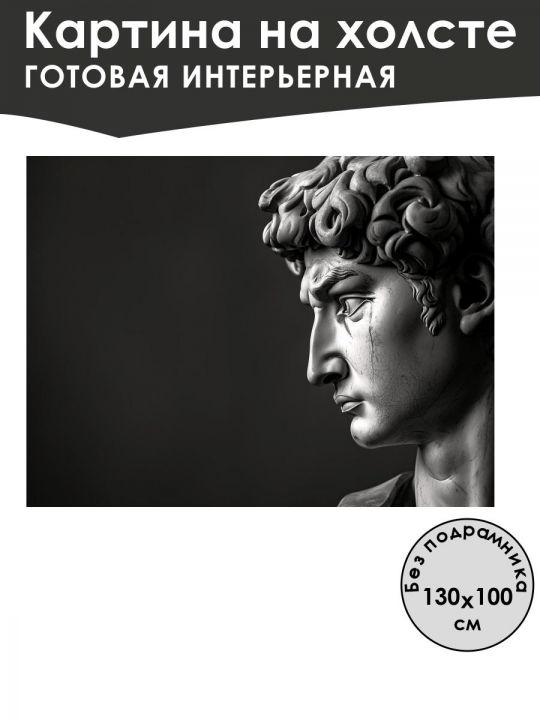 Картина на холсте
ГОТОВАЯ ИНТЕРЬЕРНАЯ

Без подрамника
130x100
см