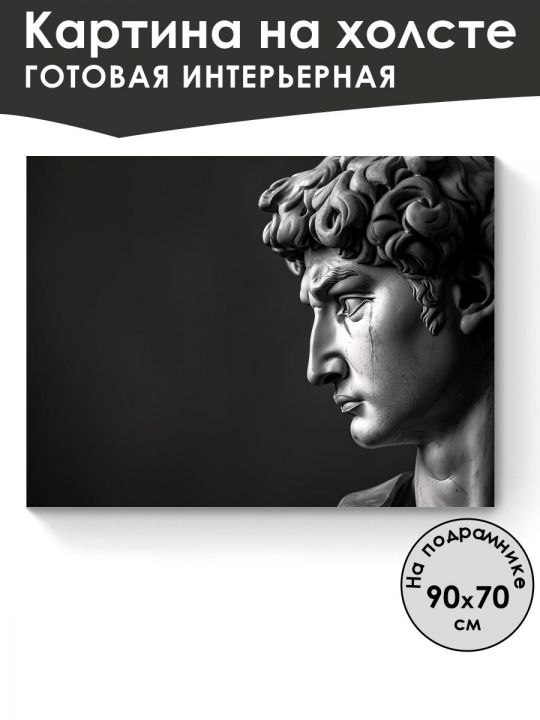 Картина на холсте
ГОТОВАЯ ИНТЕРЬЕРНАЯ

На подрамнике
90x70
см