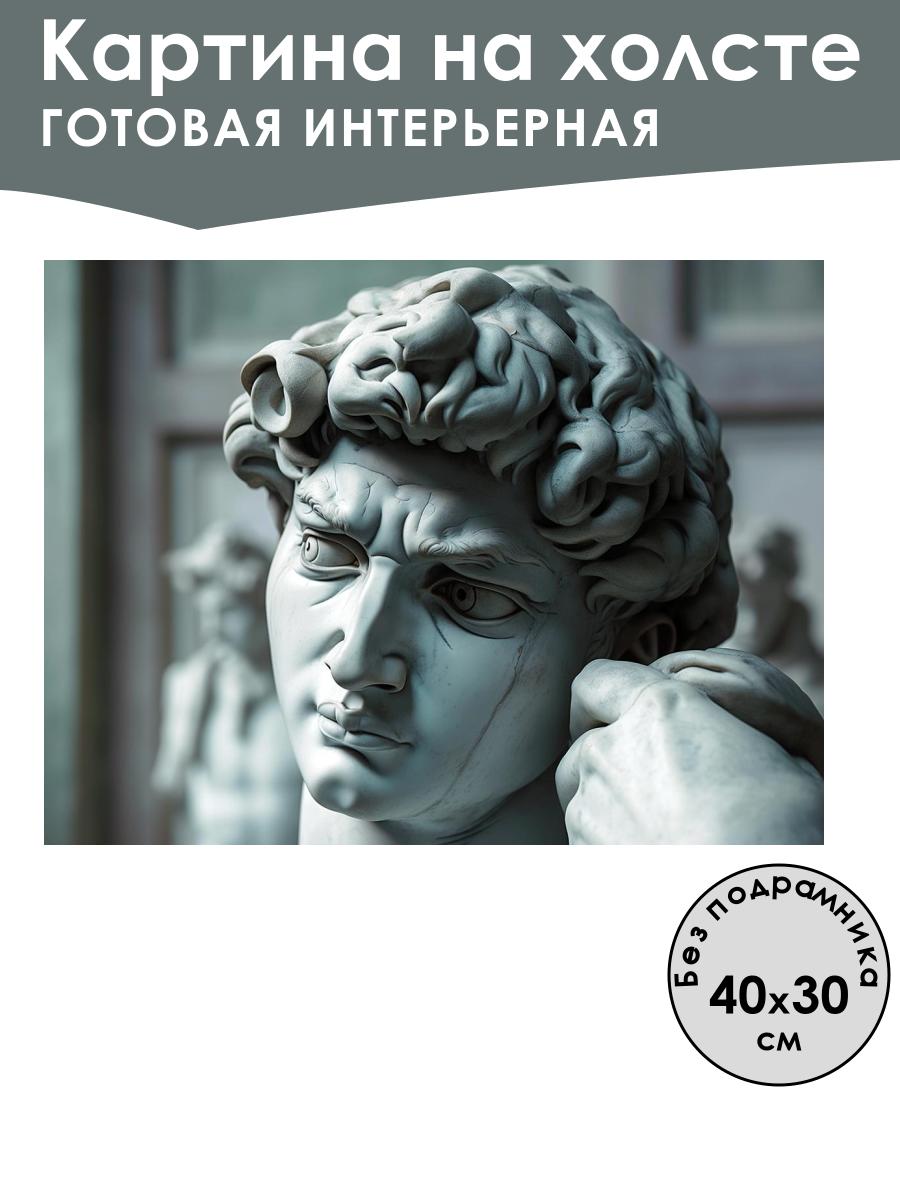 Картина на холсте
ГОТОВАЯ ИНТЕРЬЕРНАЯ

Без подрамника
40x30
см