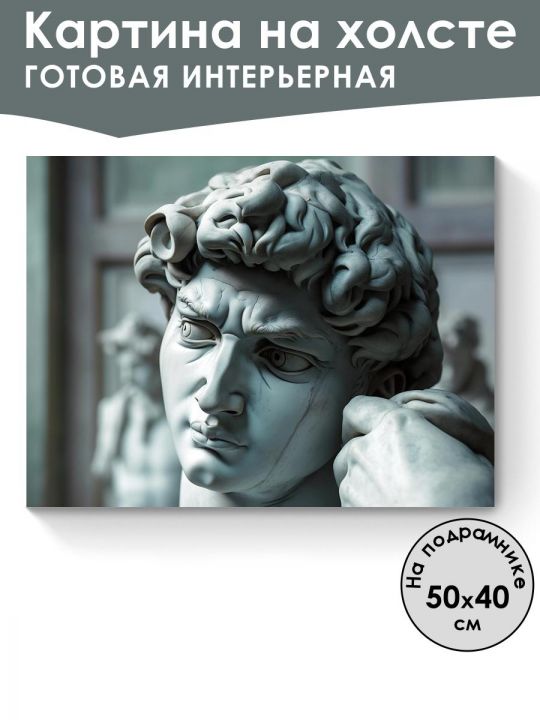 Картина на холсте
ГОТОВАЯ ИНТЕРЬЕРНАЯ

На подрамнике
50x40
см