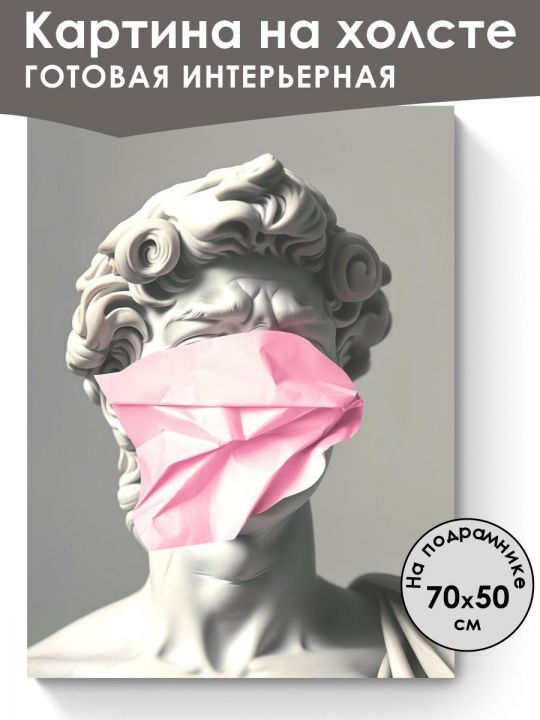 Картина на холсте
ГОТОВАЯ ИНТЕРЬЕРНАЯ

На подрамнике
70x50
см