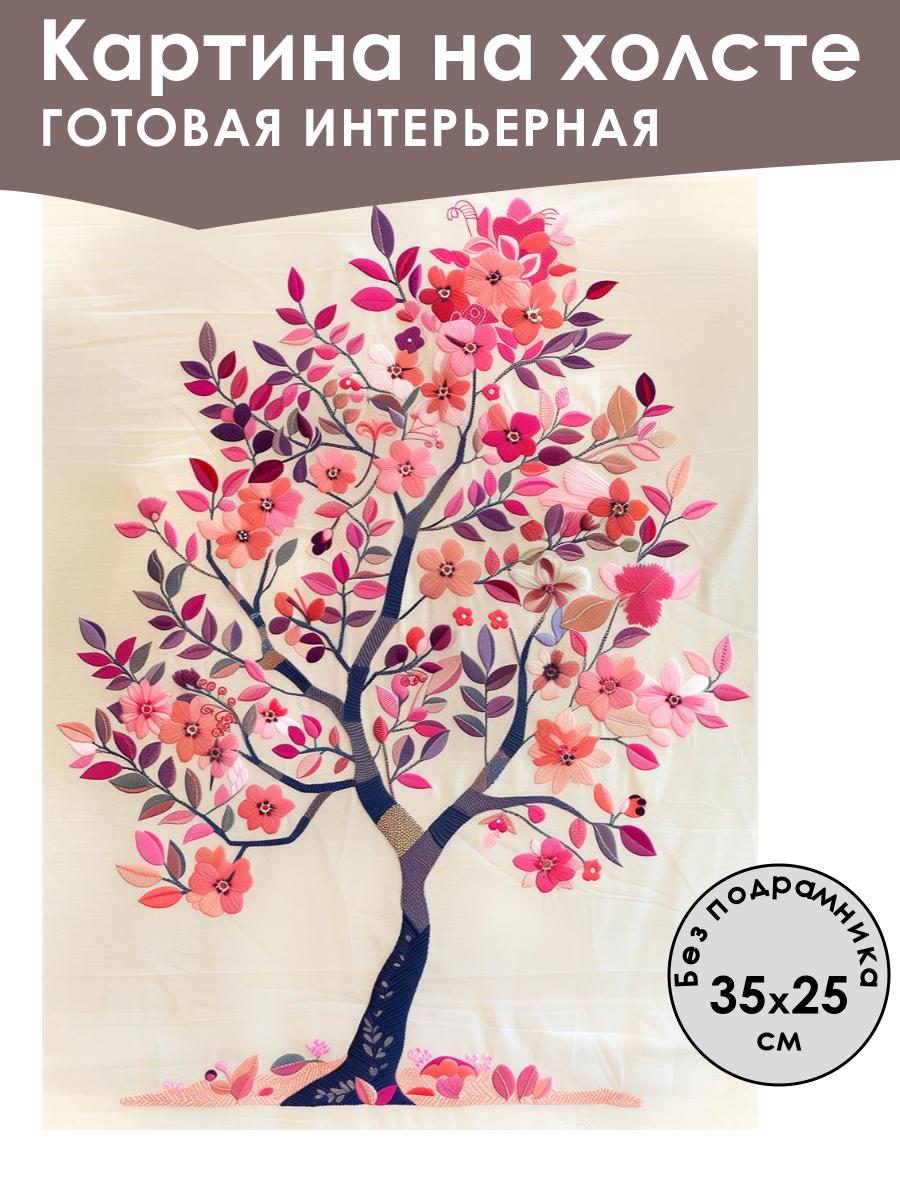 Картина на холсте
ГОТОВАЯ ИНТЕРЬЕРНАЯ

Без подрамника
35x25
см