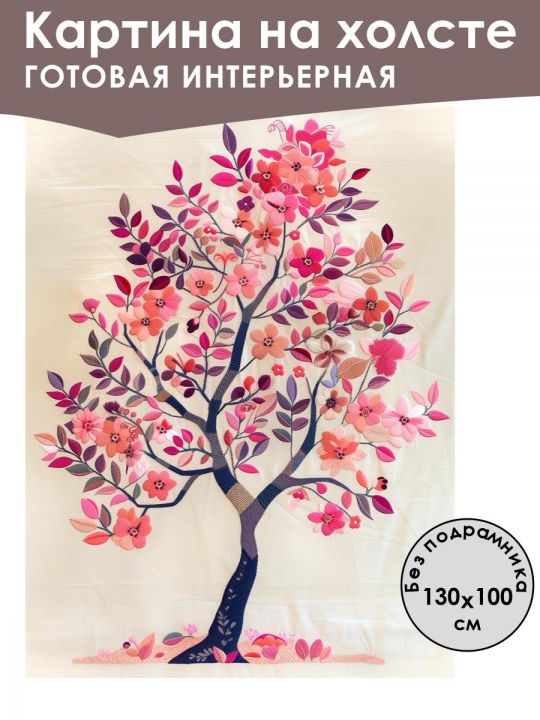 Картина на холсте
ГОТОВАЯ ИНТЕРЬЕРНАЯ

Без подрамника
130x100
см