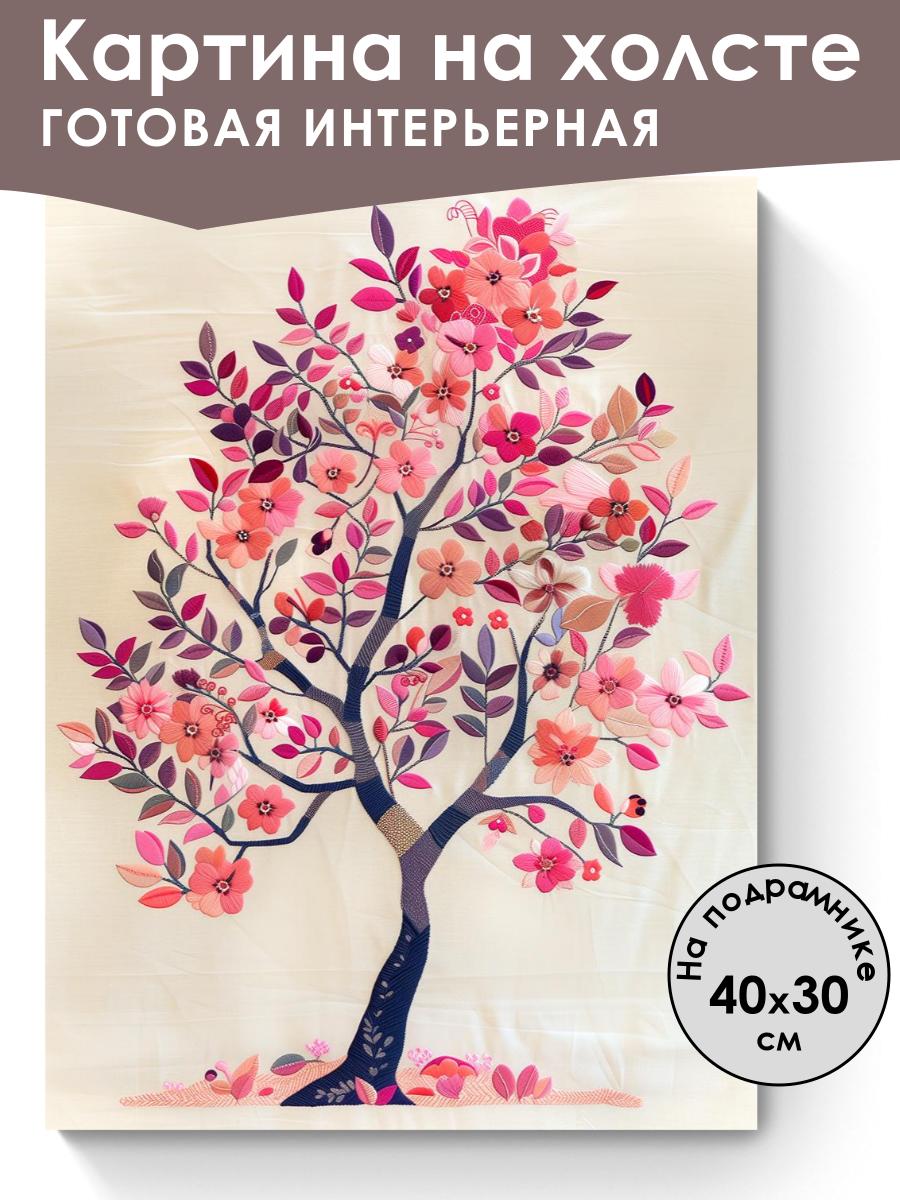 Картина на холсте
ГОТОВАЯ ИНТЕРЬЕРНАЯ

На подрамнике
40x30
см