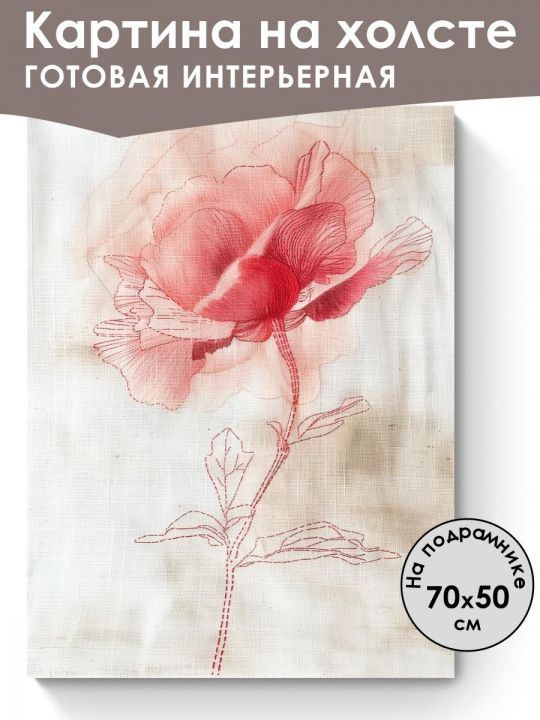 Картина на холсте
ГОТОВАЯ ИНТЕРЬЕРНАЯ

На подрамнике
70x50
см