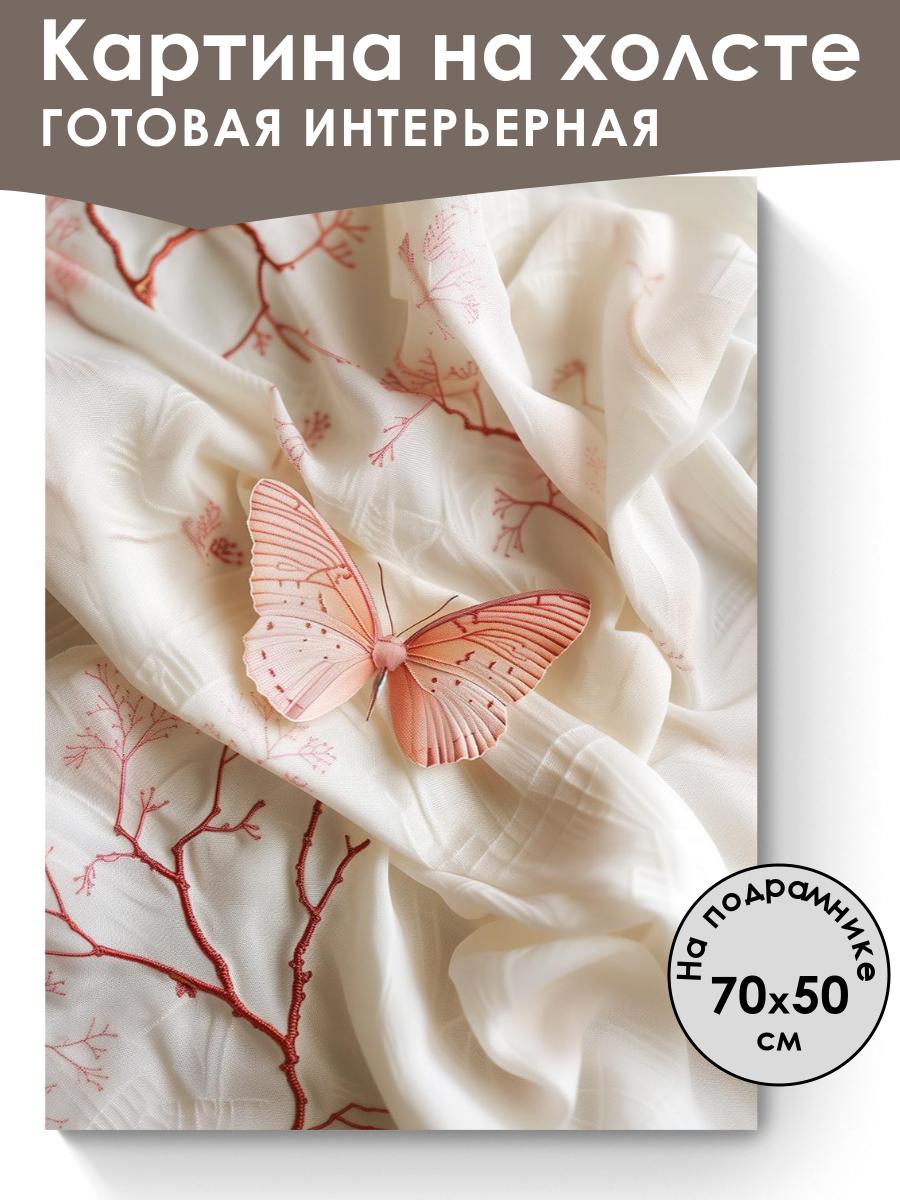 Картина на холсте
ГОТОВАЯ ИНТЕРЬЕРНАЯ

На подрамнике
70x50
см