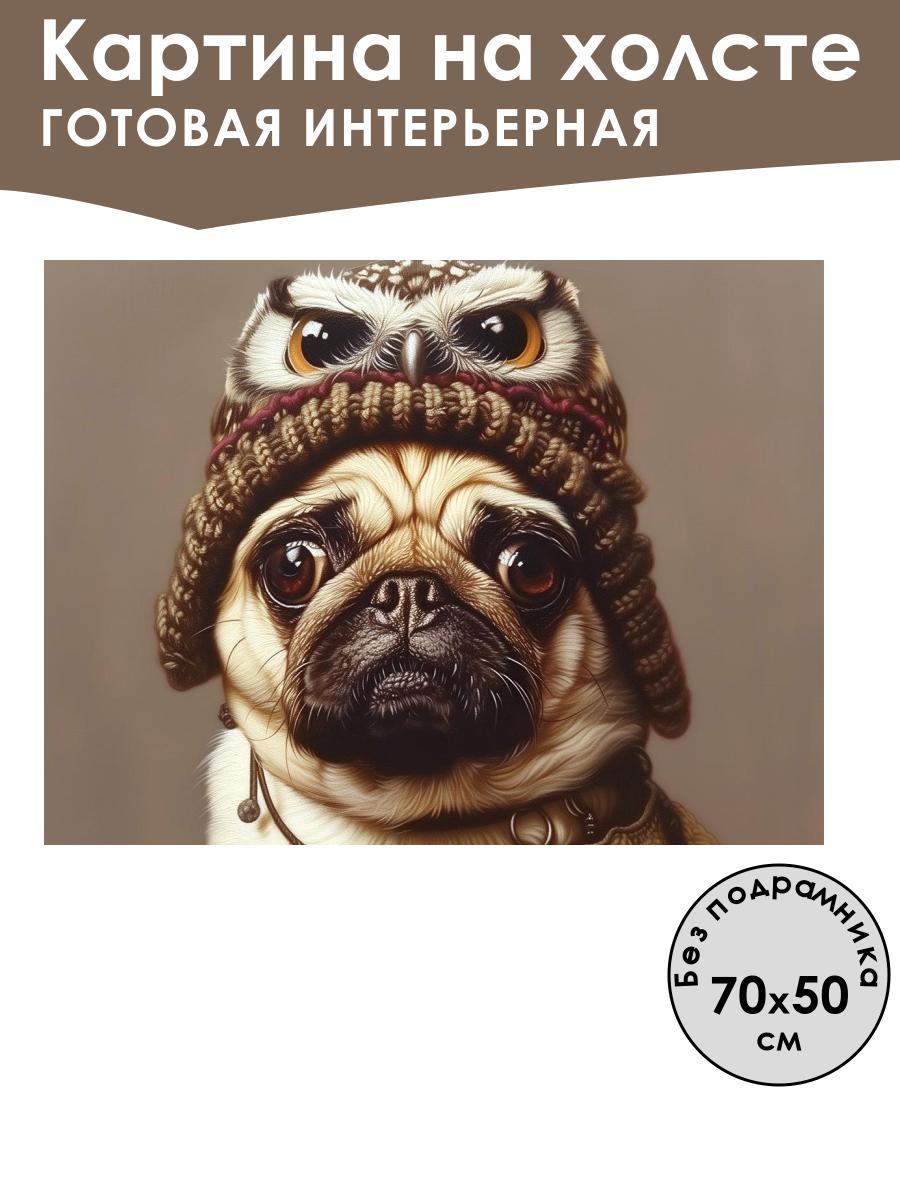 Картина на холсте
ГОТОВАЯ ИНТЕРЬЕРНАЯ

Без подрамника
70x50
см