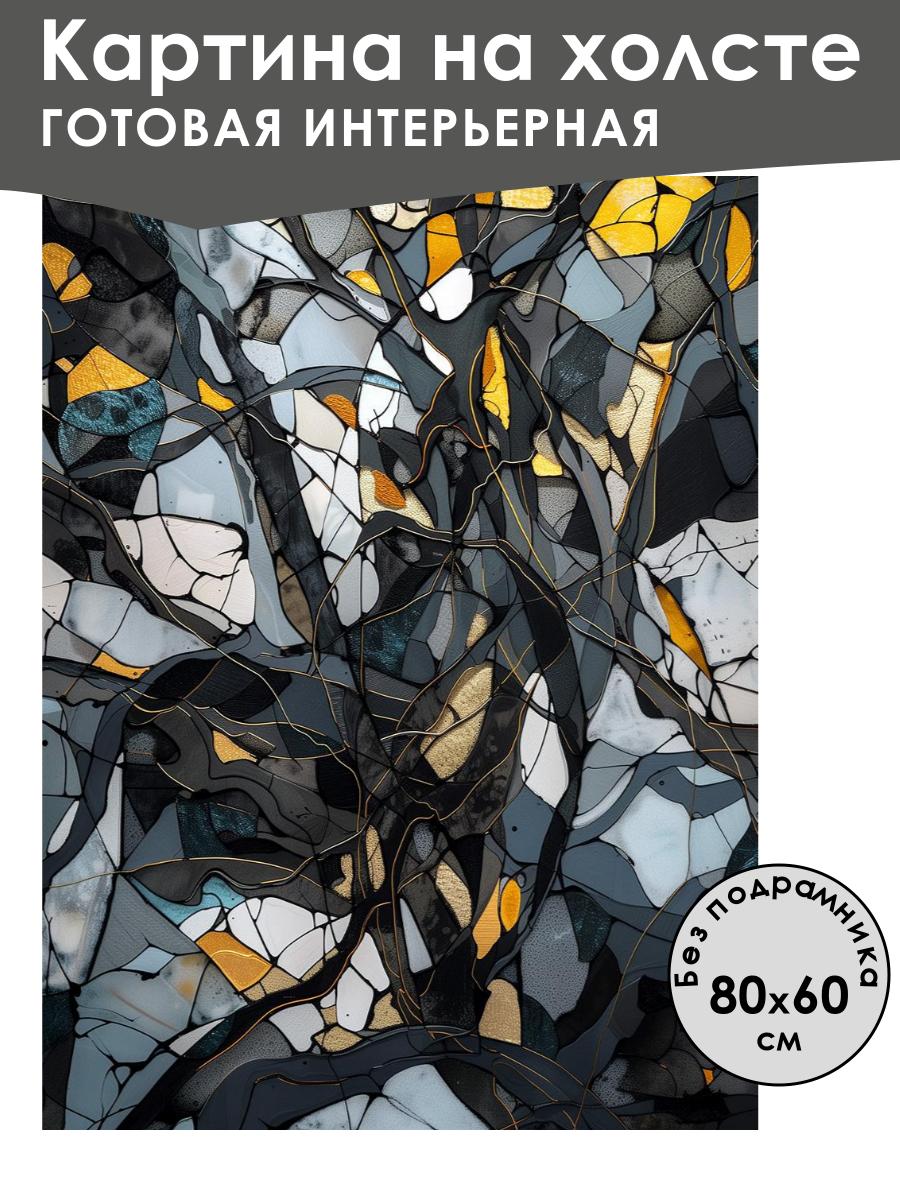 Картина на холсте
ГОТОВАЯ ИНТЕРЬЕРНАЯ

Без подрамника
80x60
см