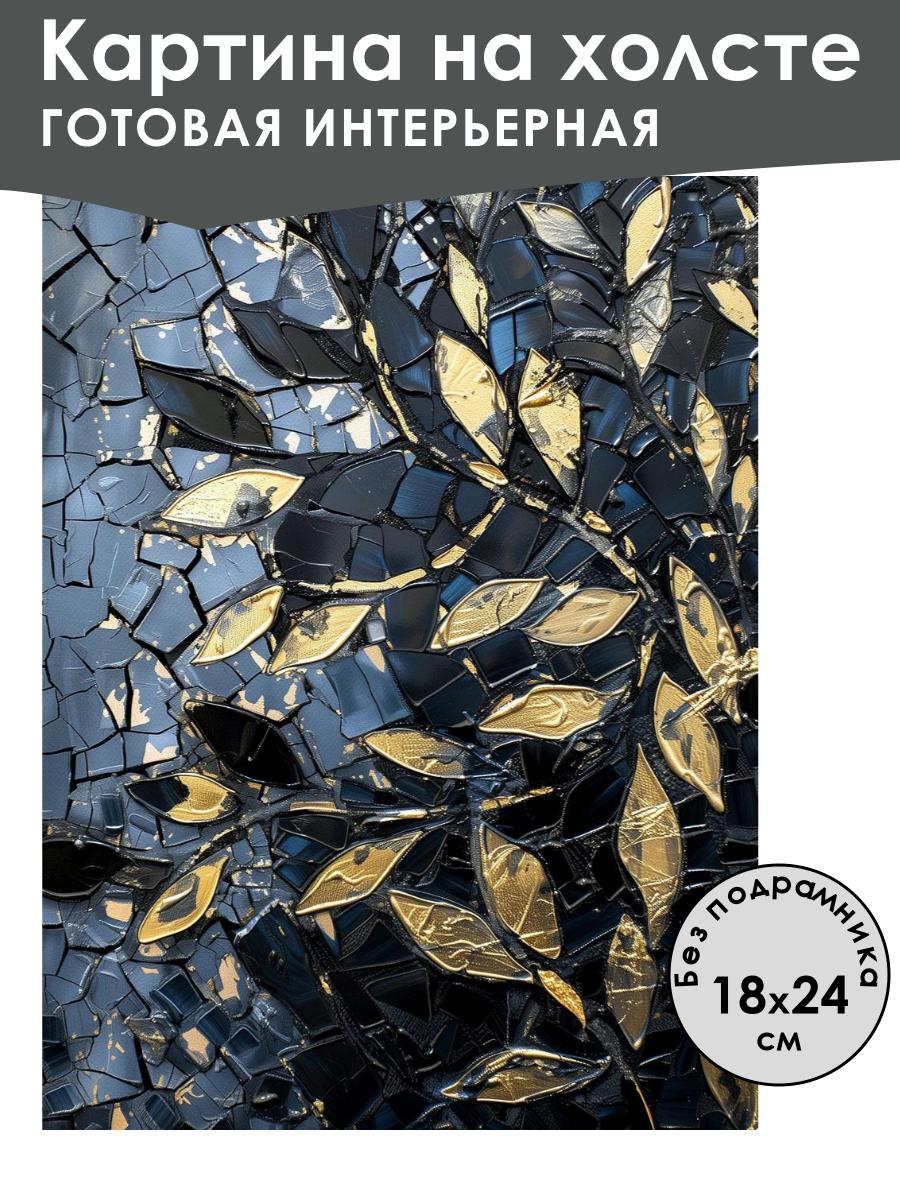 Картина на холсте
ГОТОВАЯ ИНТЕРЬЕРНАЯ

Без подрамника
18x24
см