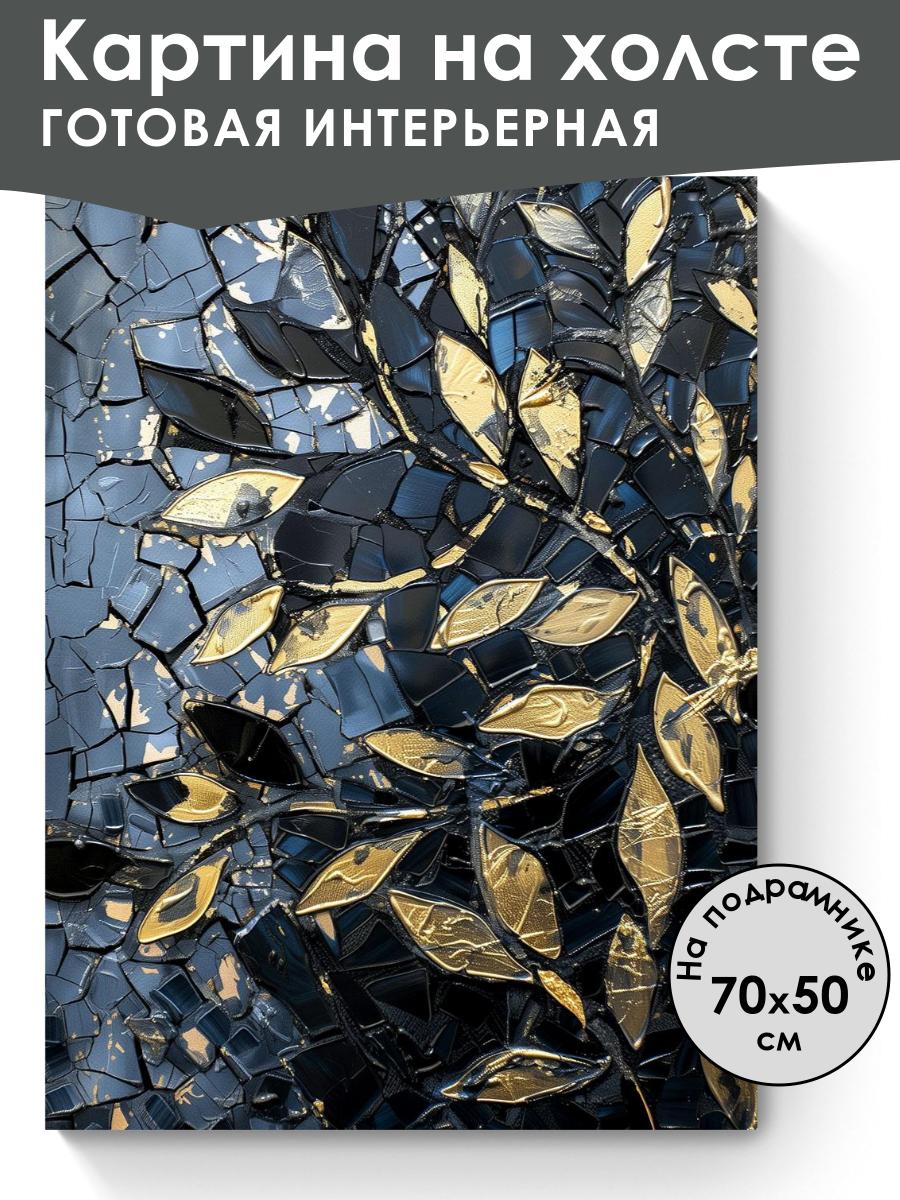 Картина на холсте
ГОТОВАЯ ИНТЕРЬЕРНАЯ

На подрамнике
70x50
см