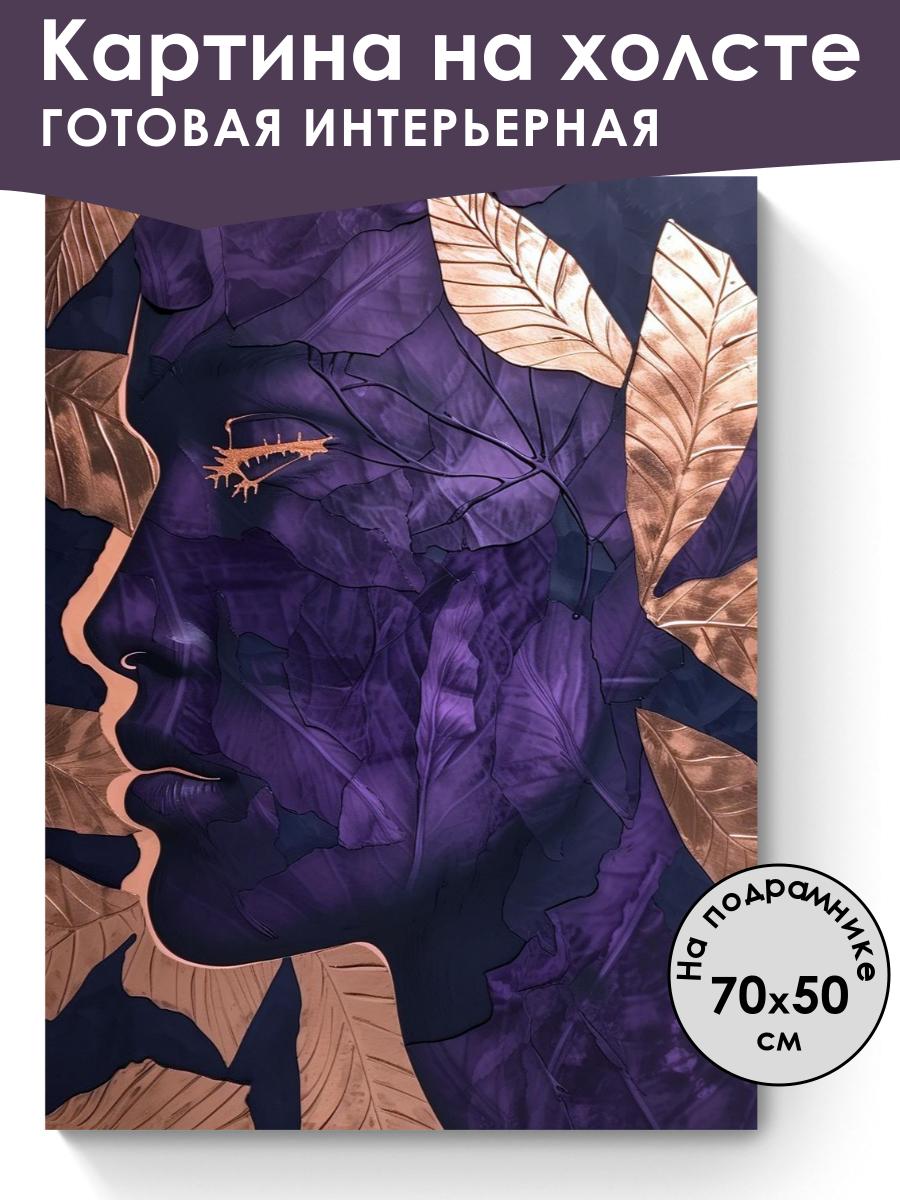 Картина на холсте
ГОТОВАЯ ИНТЕРЬЕРНАЯ

На подрамнике
70x50
см