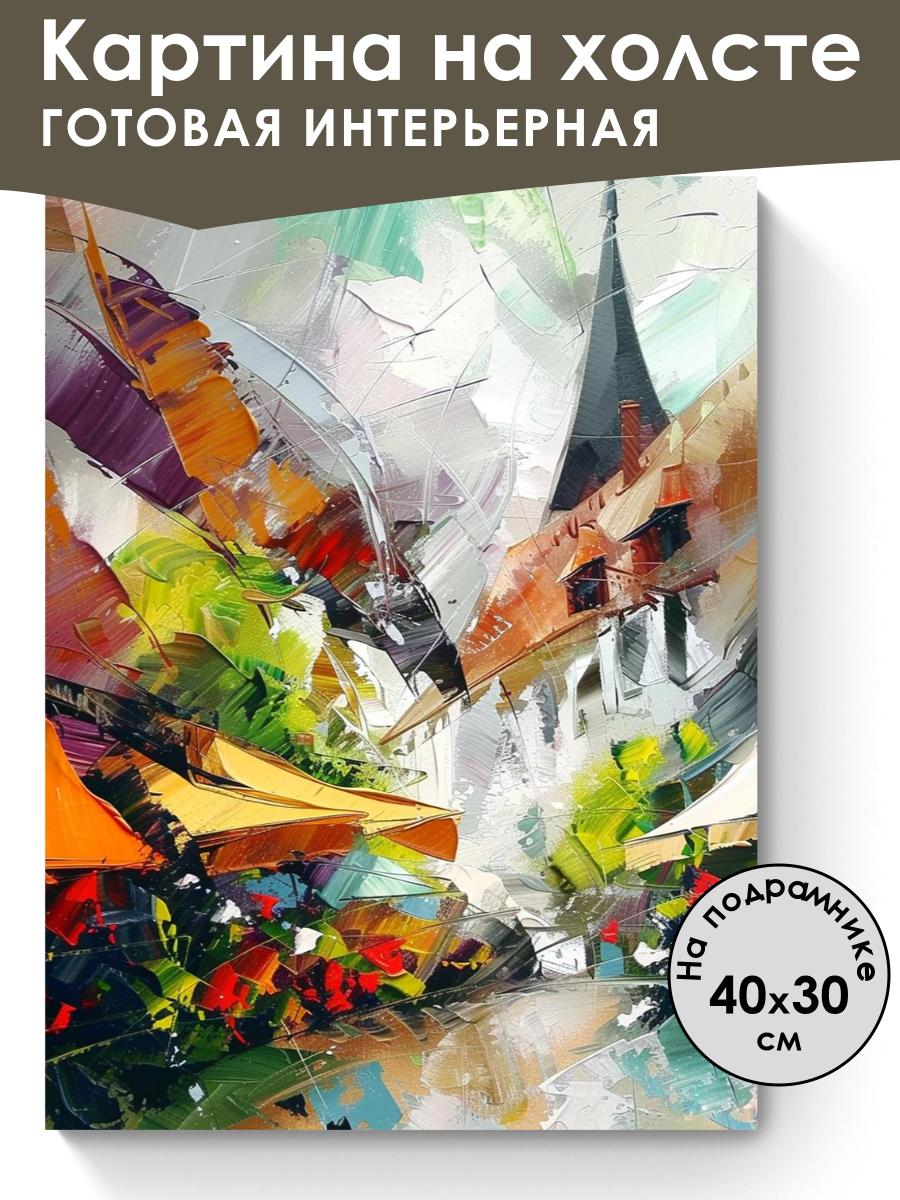 Картина на холсте
ГОТОВАЯ ИНТЕРЬЕРНАЯ

На подрамнике
40x30
см