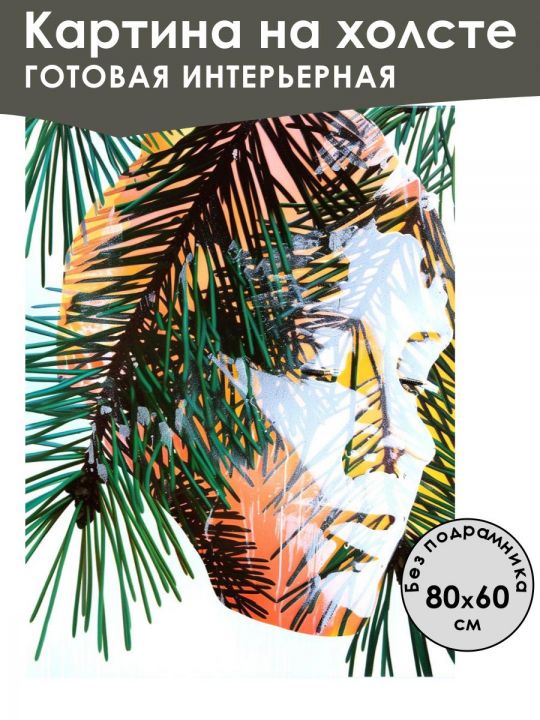 Картина на холсте
ГОТОВАЯ ИНТЕРЬЕРНАЯ

Без подрамника
80x60
см