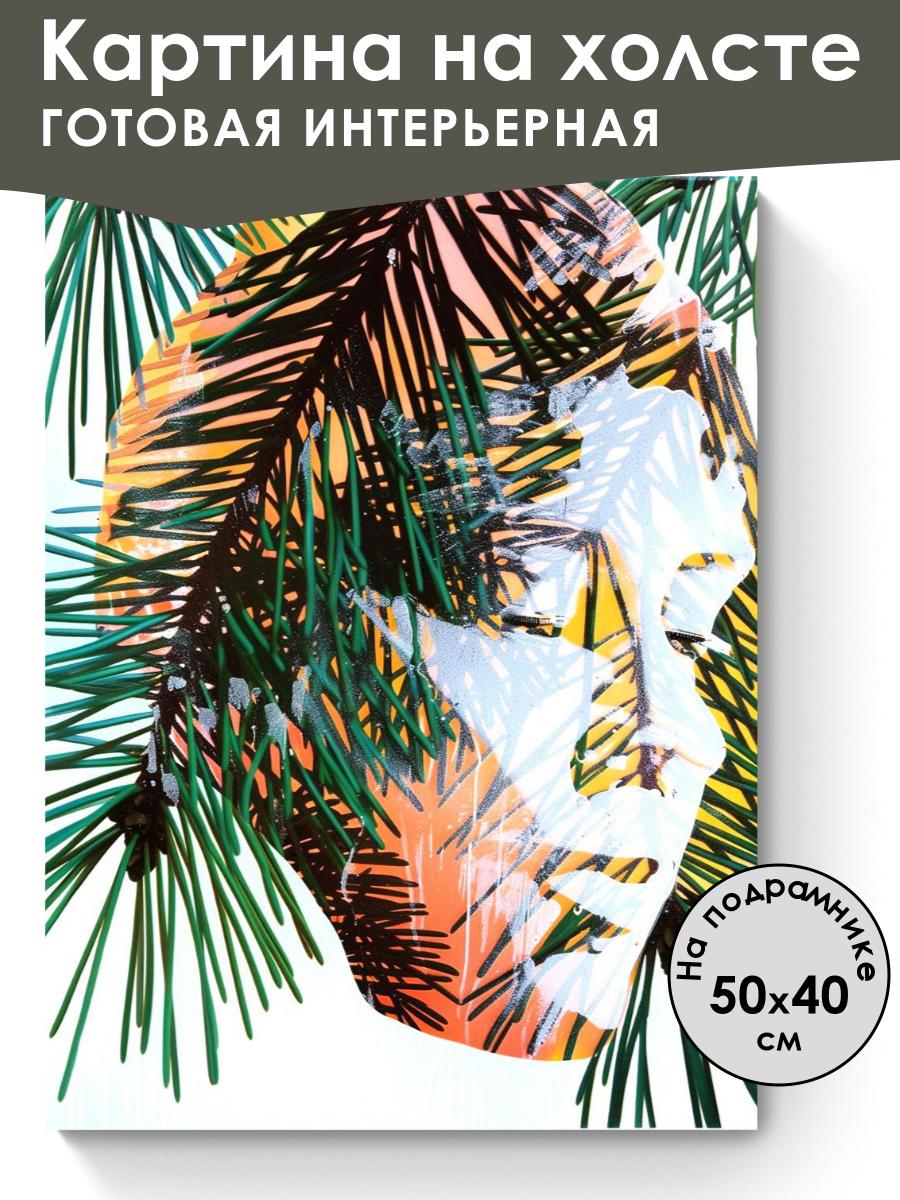 Картина на холсте
ГОТОВАЯ ИНТЕРЬЕРНАЯ

На подрамнике
50х40
см