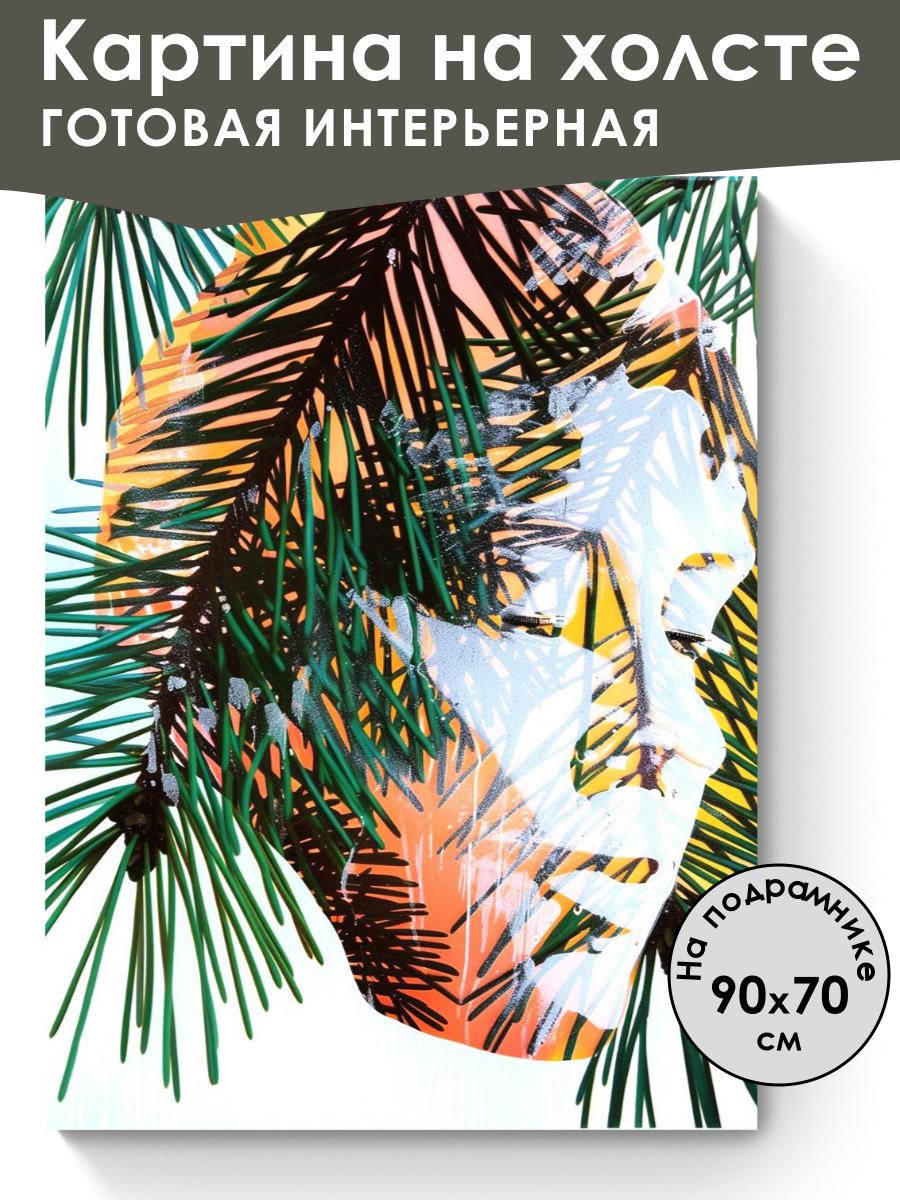 Картина на холсте
ГОТОВАЯ ИНТЕРЬЕРНАЯ

На подрамнике
90x70
см