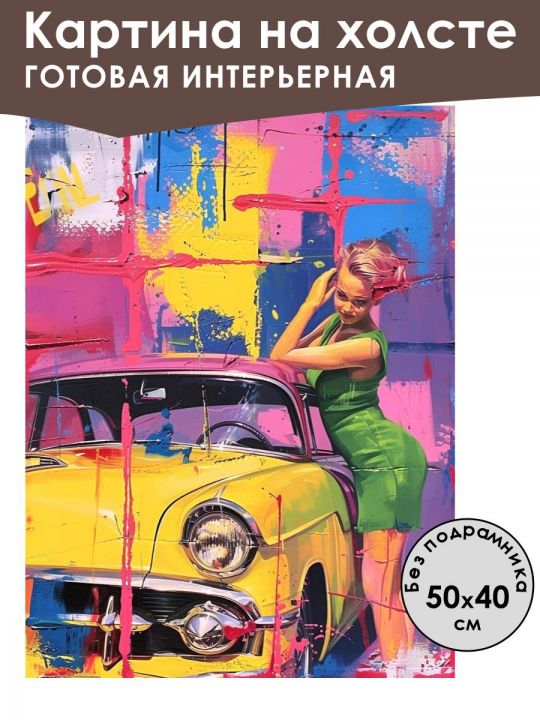 Картина на холсте
ГОТОВАЯ ИНТЕРЬЕРНАЯ

Без подрамника
50x40
см