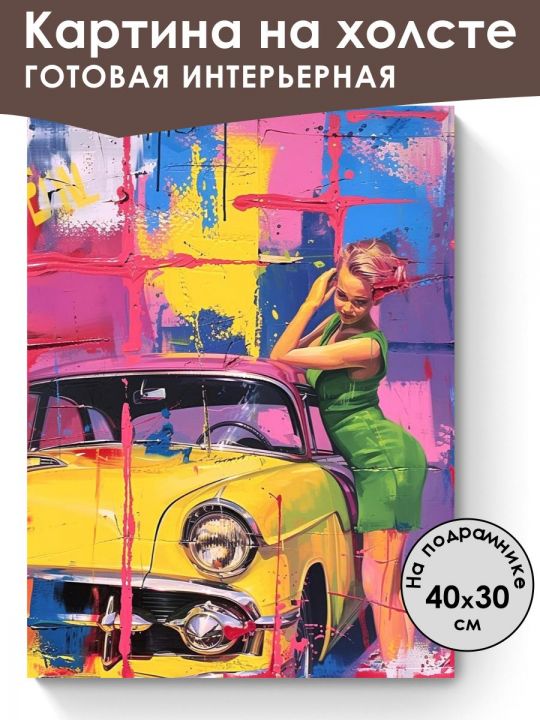 Картина на холсте
ГОТОВАЯ ИНТЕРЬЕРНАЯ

На подрамнике
40x30
см