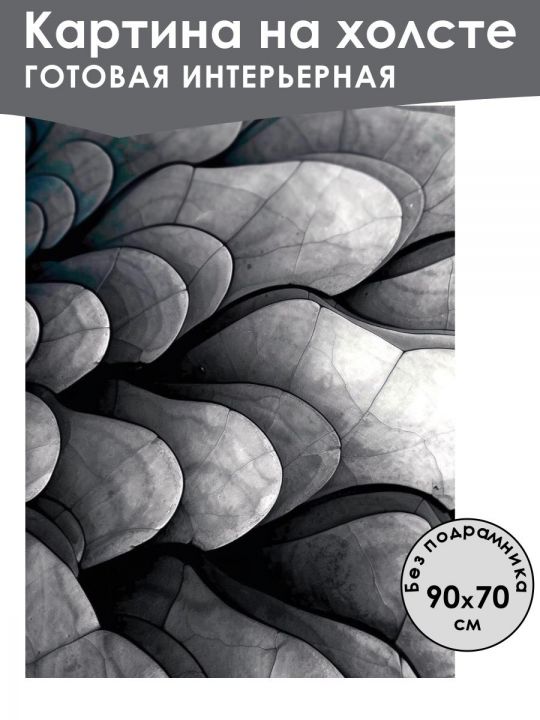 Картина на холсте
ГОТОВАЯ ИНТЕРЬЕРНАЯ

Без подрамника
90x70
см