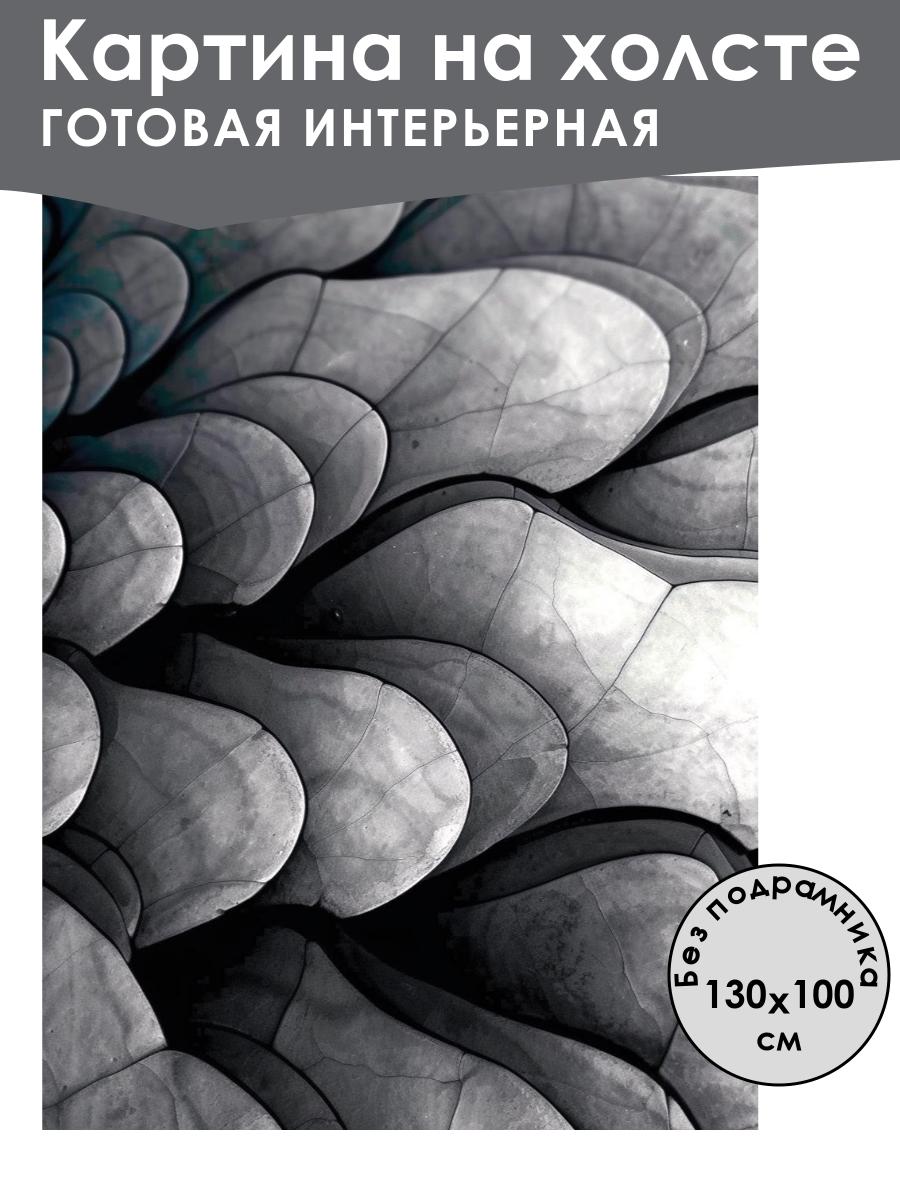 Картина на холсте
ГОТОВАЯ ИНТЕРЬЕРНАЯ

Без подрамника
130x100
см