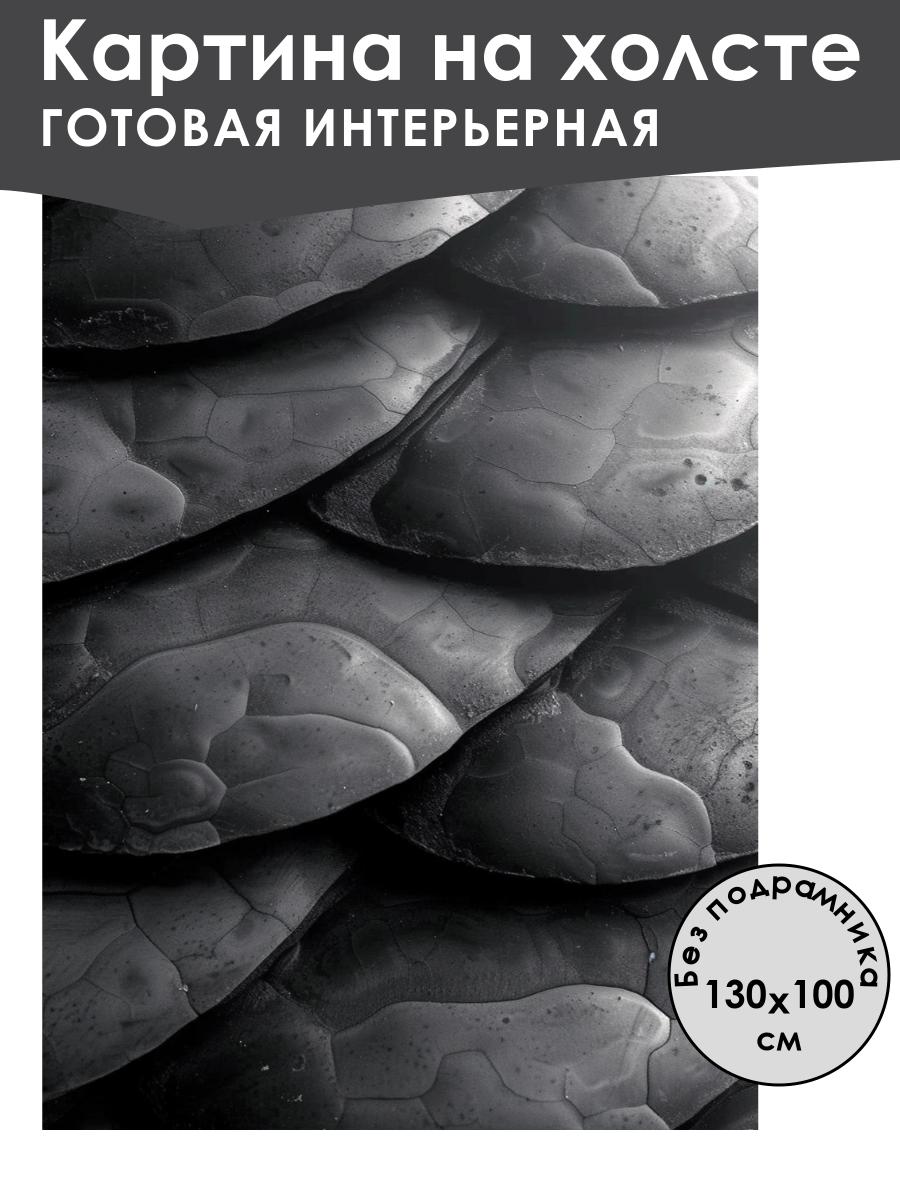 Картина на холсте
ГОТОВАЯ ИНТЕРЬЕРНАЯ

Без подрамника
130х100
см